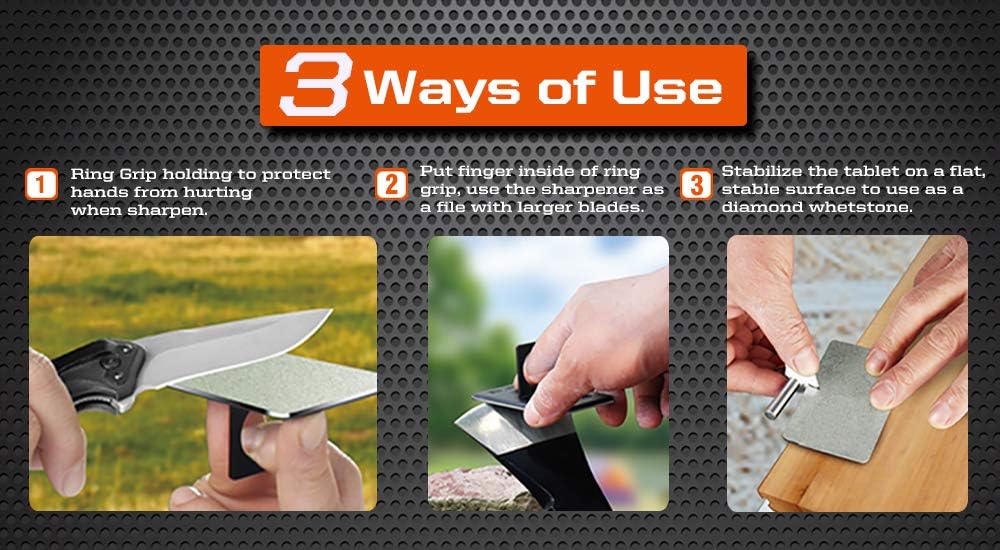 3 Ways of Use

1 Ring Grip holding to protect hands from hurting when sharpen.

2 Put finger inside of ring grip, use the sharpener as a file with larger blades.

3 Stabilize the tablet on a flat, stable surface to use as a diamond whetstone.