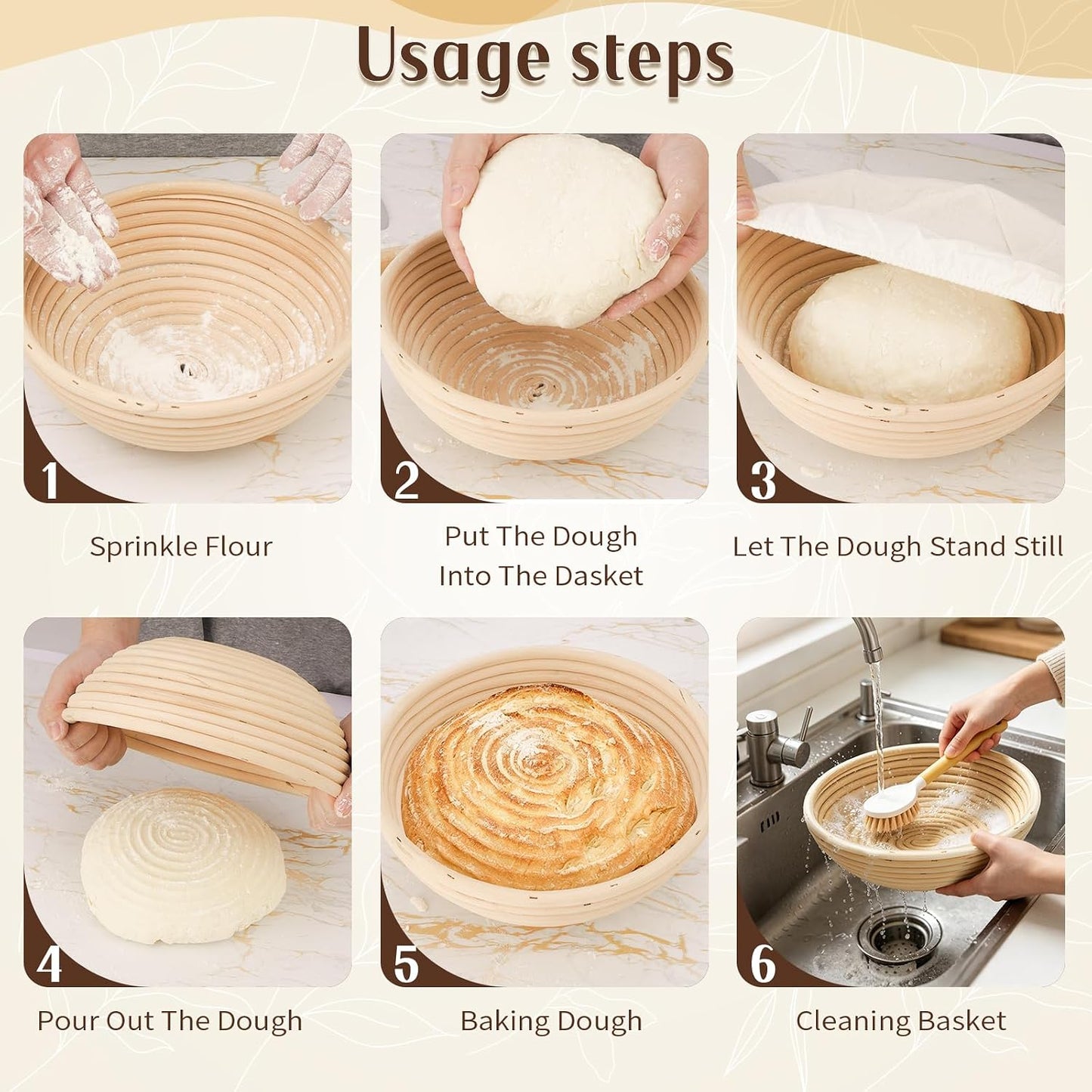 Usage steps

1

Sprinkle Flour

2

Put The Dough Into The Dasket

3

Let The Dough Stand Still

4

Pour Out The Dough

5

Baking Dough

6

Cleaning Basket