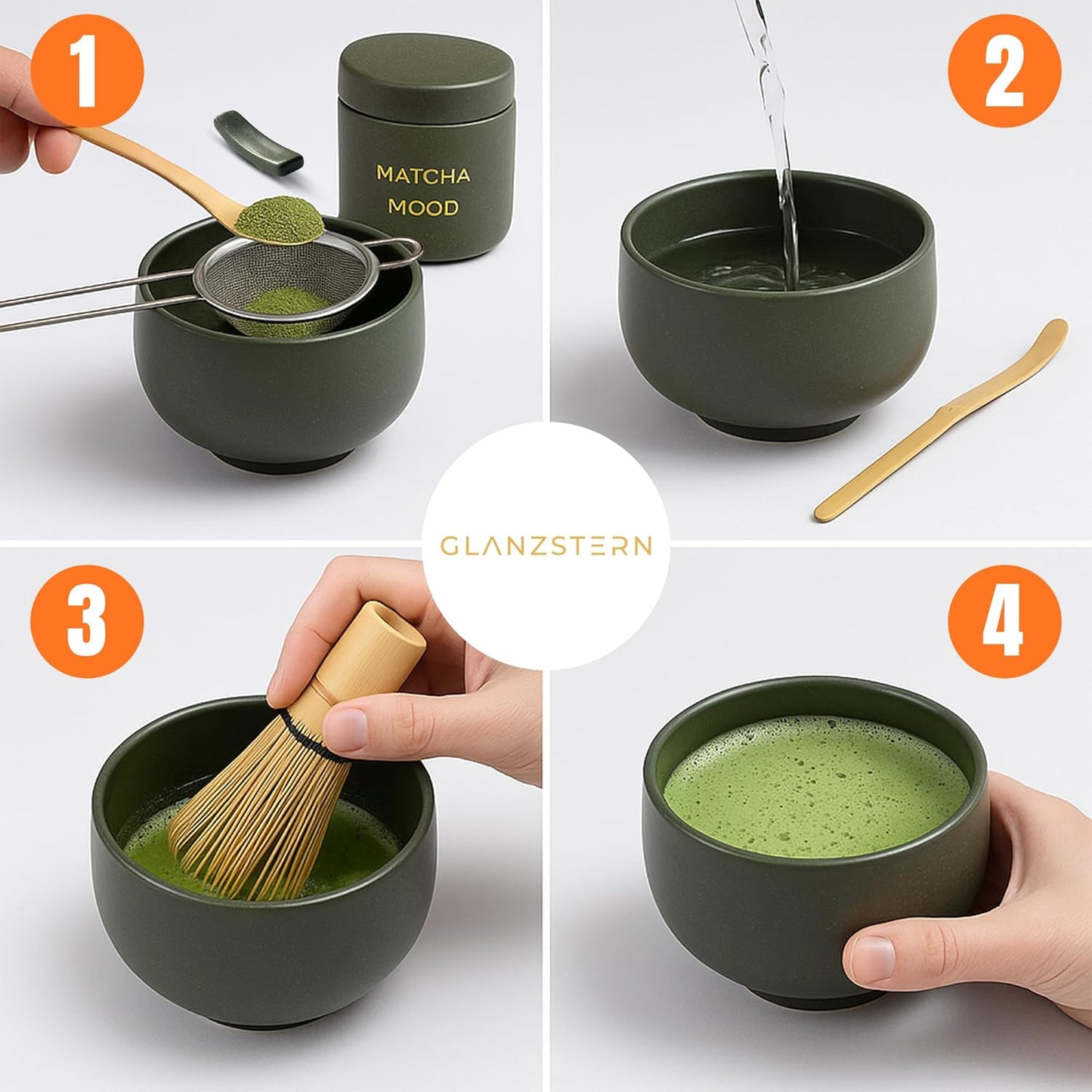 1

MATCHA MOOD

2

GLANZSTERN

3

4