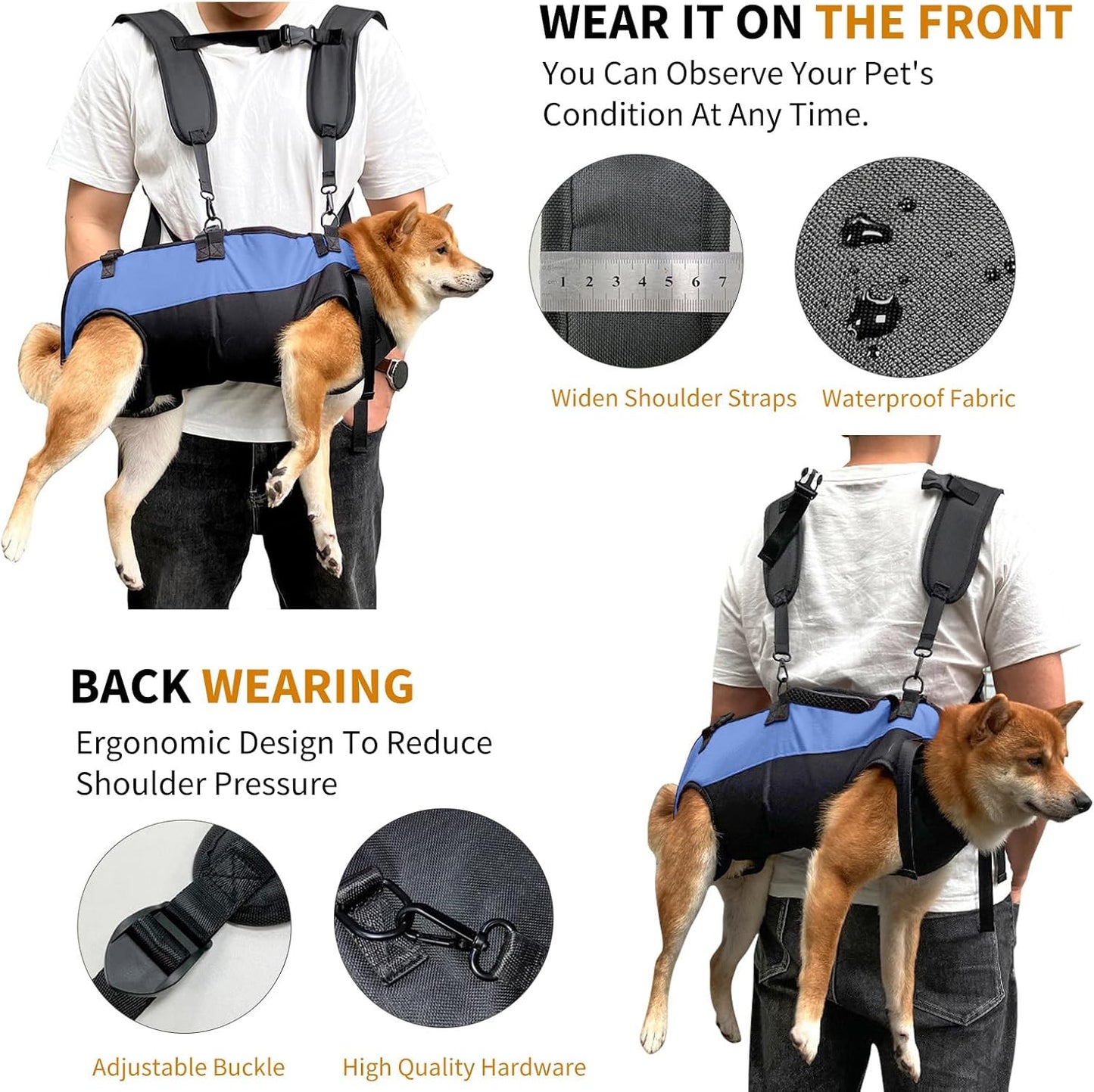 WEAR IT ON THE FRONT
You Can Observe Your Pet's Condition At Any Time.

cm 1 2 3 4 5 6 7

Widen Shoulder Straps

Waterproof Fabric

BACK WEARING
Ergonomic Design To Reduce Shoulder Pressure

Adjustable Buckle

High Quality Hardware