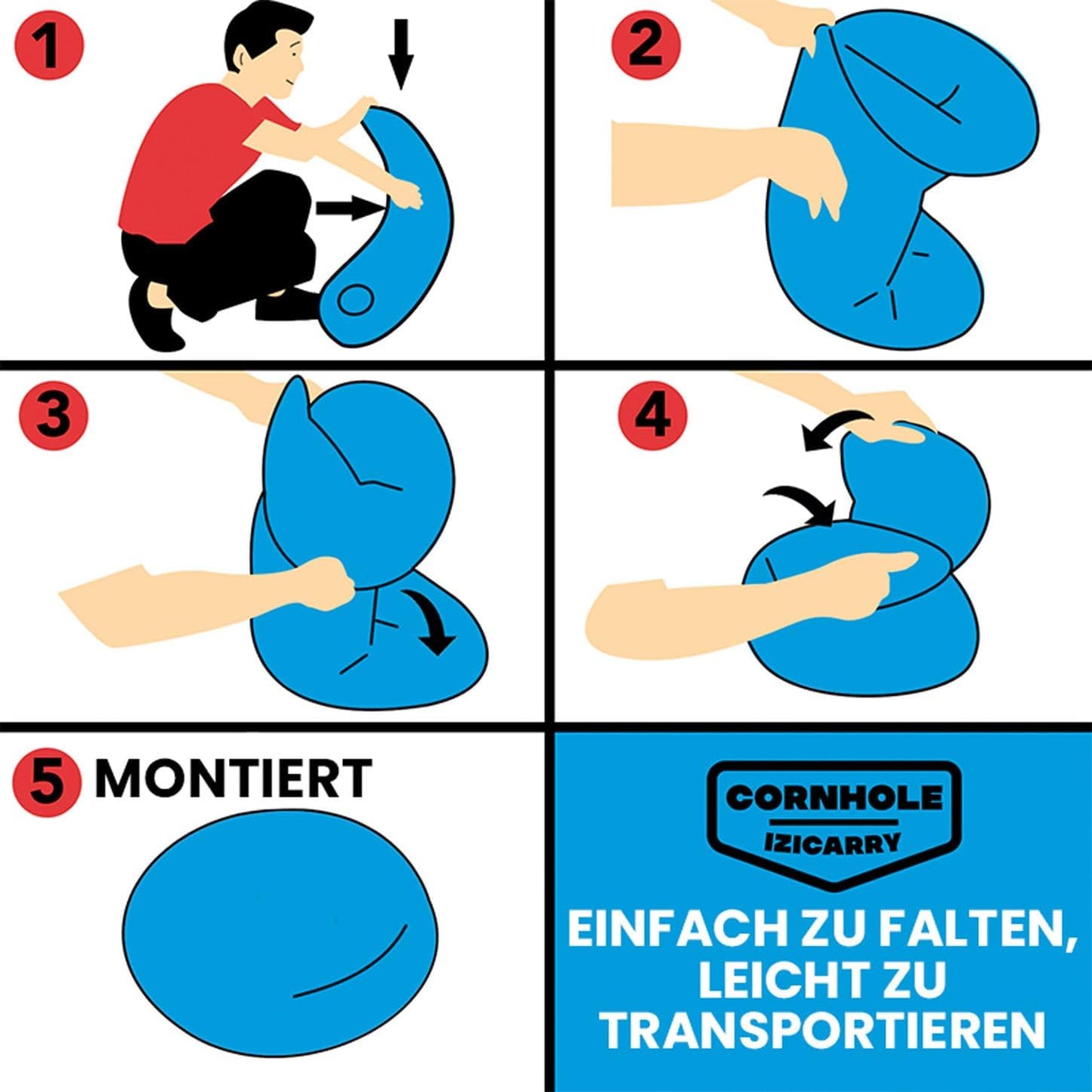 1

2

3

4

5 MONTIERT

CORNHOLE
IZICARRY

EINFACH ZU FALTEN, LEICHT ZU TRANSPORTIEREN