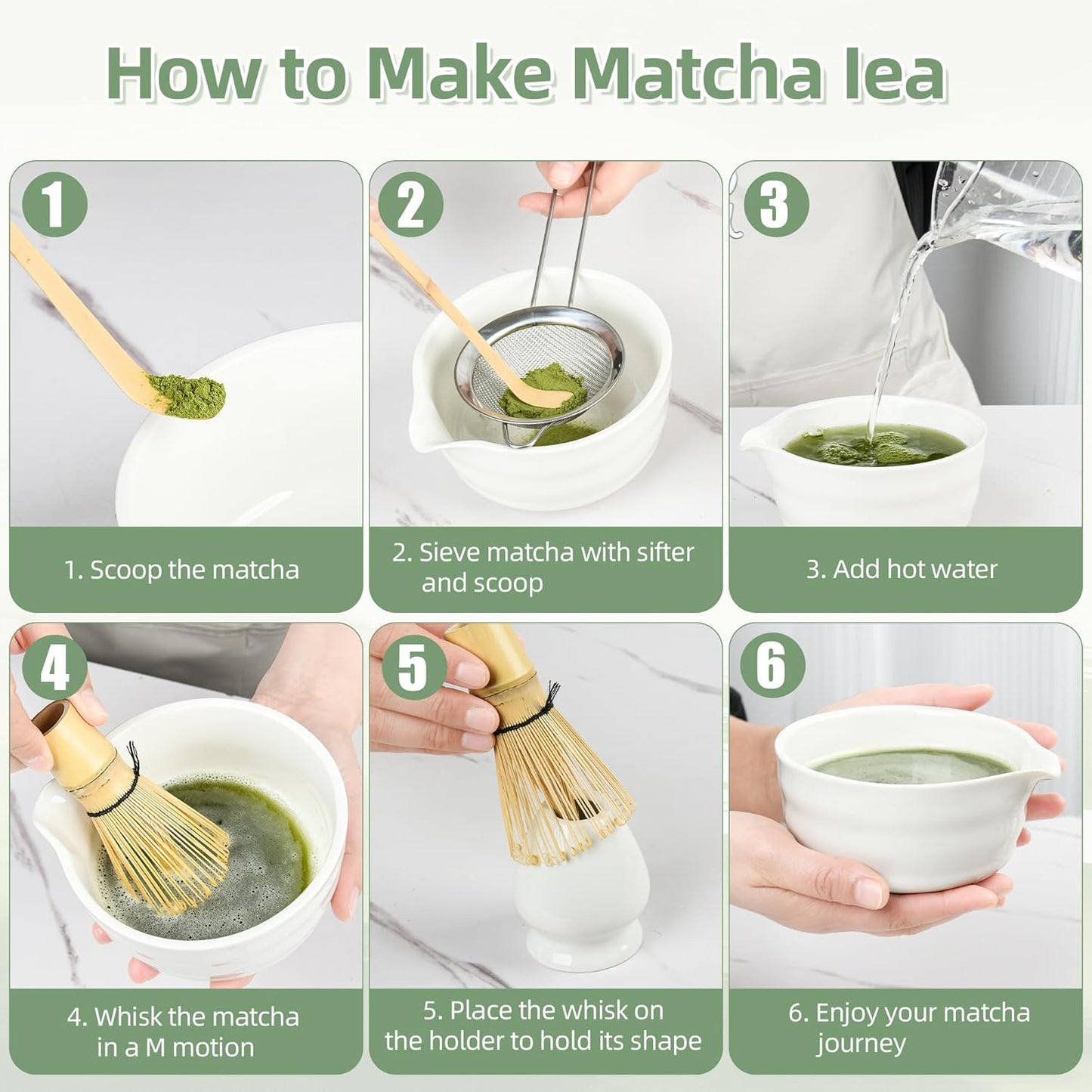 How to Make Matcha Iea

1

1. Scoop the matcha

2

2. Sieve matcha with sifter and scoop

3

3. Add hot water

4

4. Whisk the matcha in a M motion

5

5. Place the whisk on the holder to hold its shape

6

6. Enjoy your matcha journey