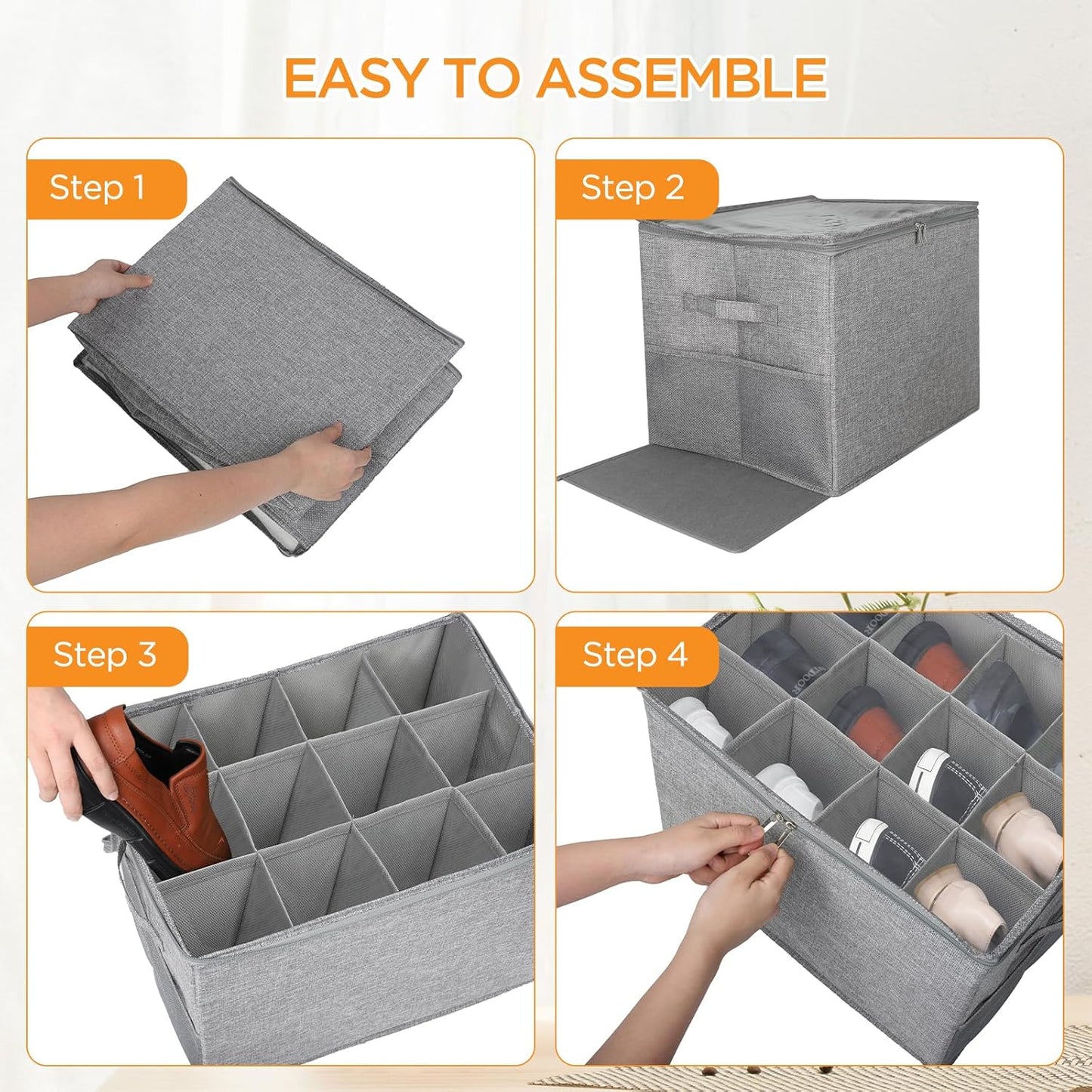 EASY TO ASSEMBLE

Step 1

Step 2

Step 3

Step 4