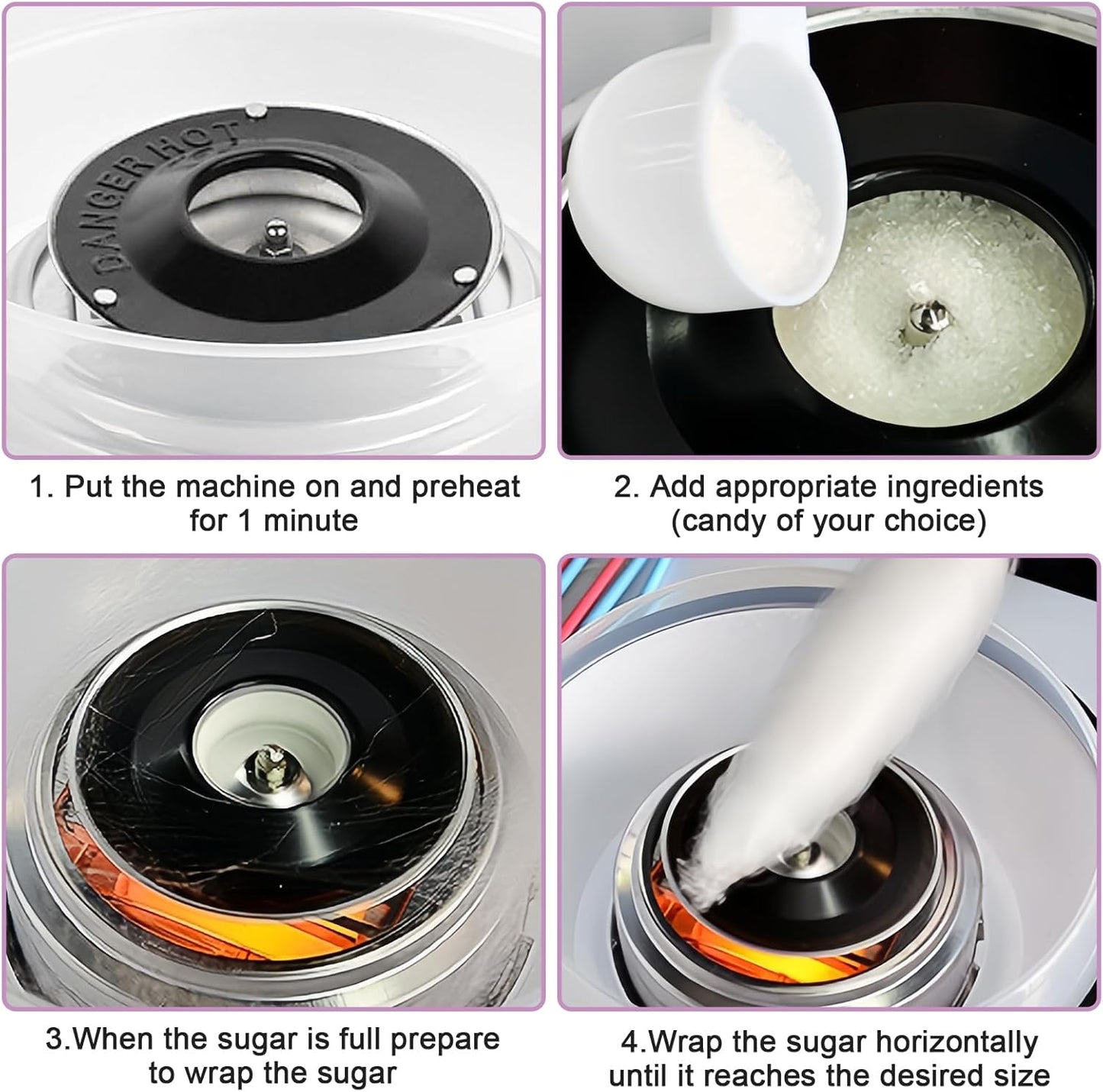 DANGER HOT

1. Put the machine on and preheat for 1 minute

2. Add appropriate ingredients (candy of your choice)

3.When the sugar is full prepare to wrap the sugar

4.Wrap the sugar horizontally until it reaches the desired size