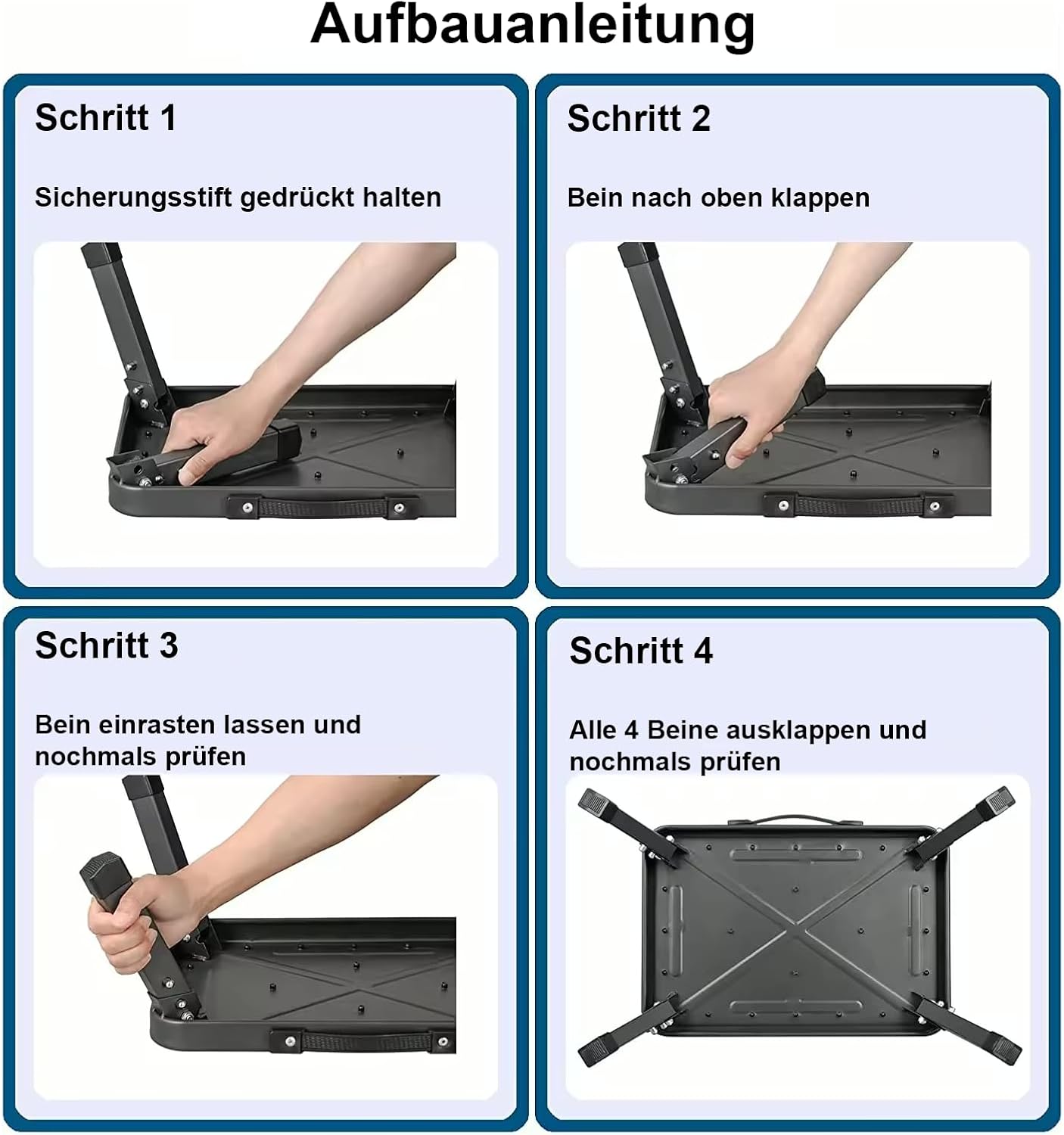 Aufbauanleitung

Schritt 1

Sicherungsstift gedrückt halten

Schritt 2

Bein nach oben klappen

Schritt 3

Bein einrasten lassen und nochmals prüfen

Schritt 4

Alle 4 Beine ausklappen und nochmals prüfen