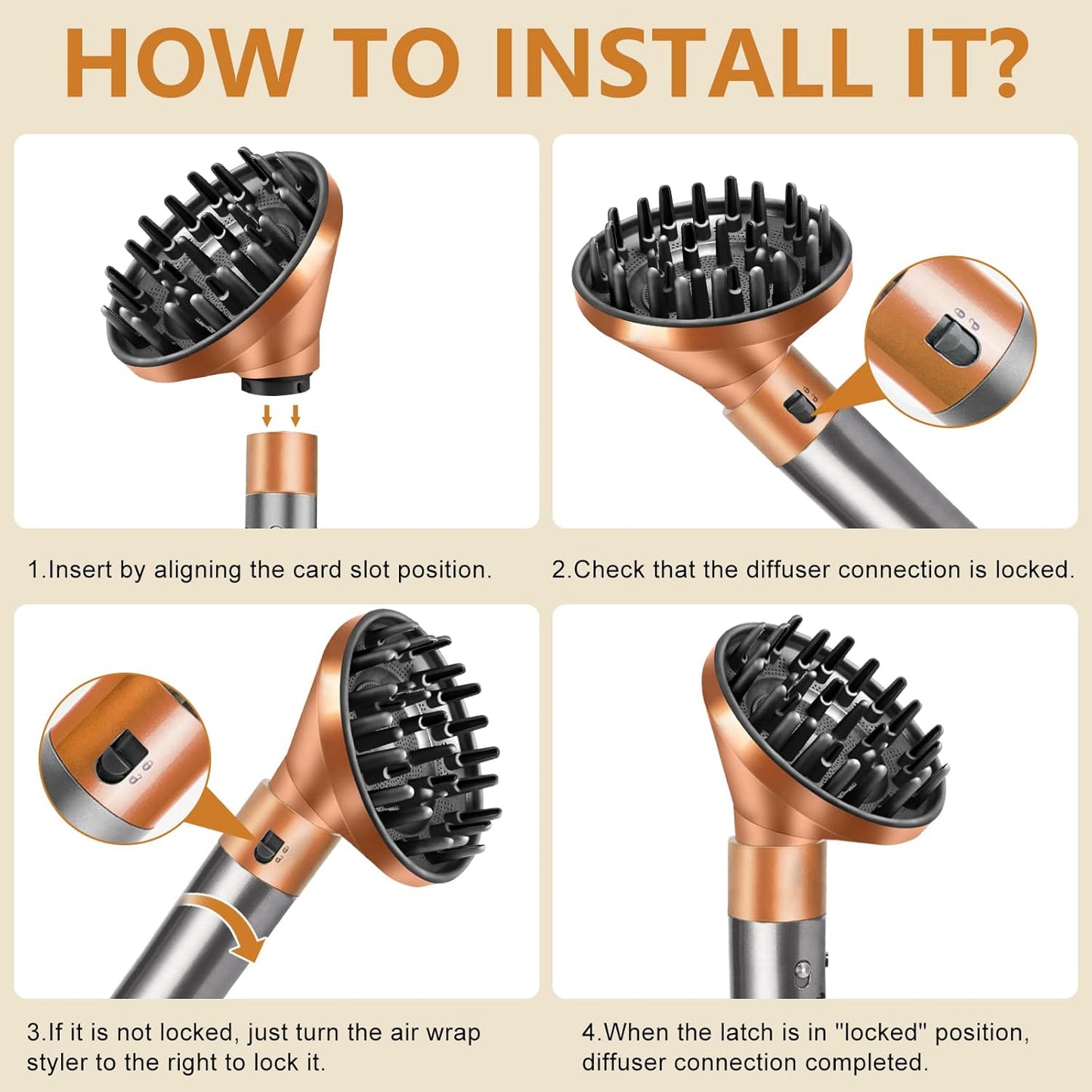 HOW TO INSTALL IT?

1.Insert by aligning the card slot position.

2.Check that the diffuser connection is locked.

3.If it is not locked, just turn the air wrap styler to the right to lock it.

4.When the latch is in "locked" position, diffuser connection completed.