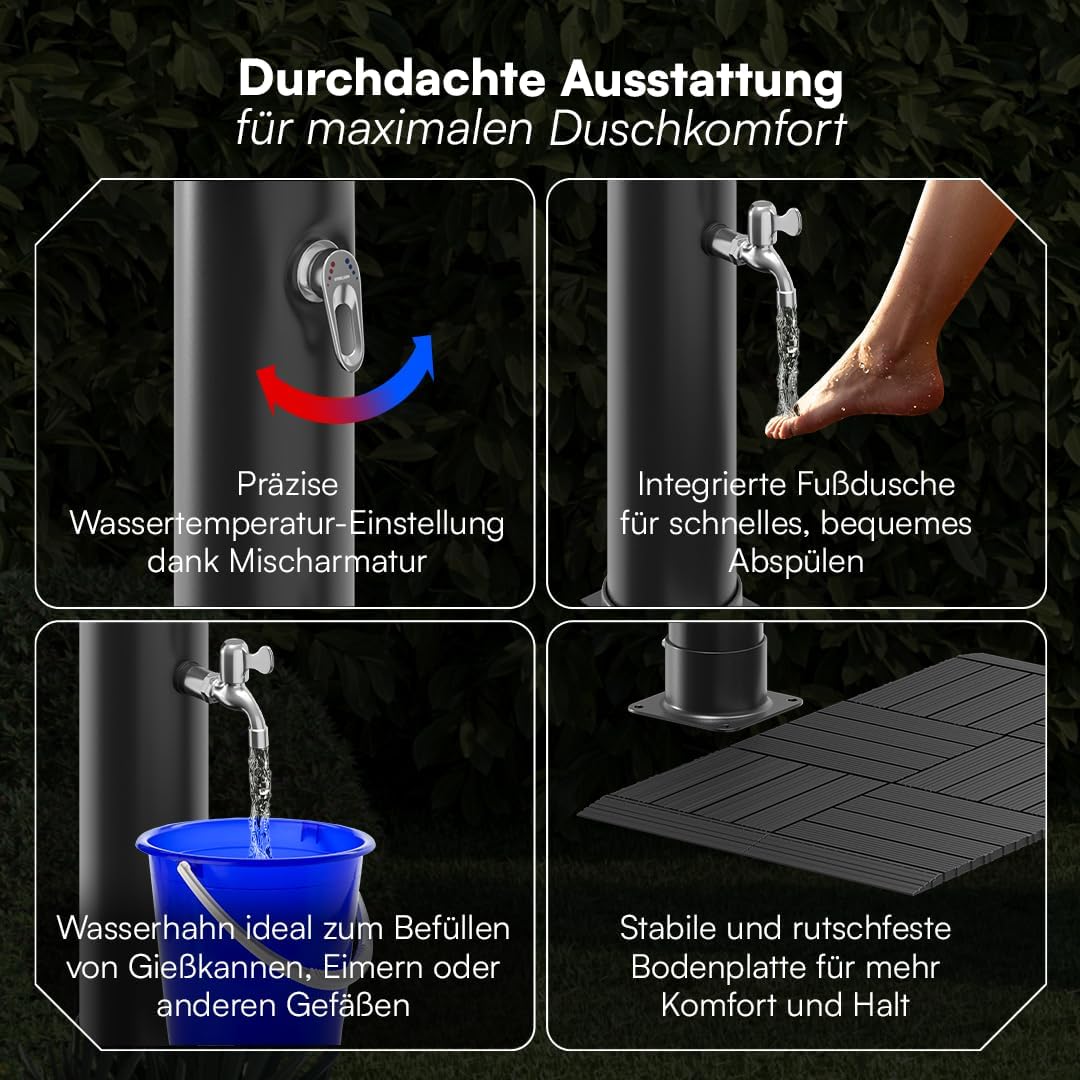 Durchdachte Ausstattung
für maximalen Duschkomfort

Präzise Wassertemperatur-Einstellung dank Mischarmatur

Integrierte Fußdusche für schnelles, bequemes Abspülen

Wasserhahn ideal zum Befüllen von Gießkannen, Eimern oder anderen Gefäßen

Stabile und rutschfeste Bodenplatte für mehr Komfort und Halt