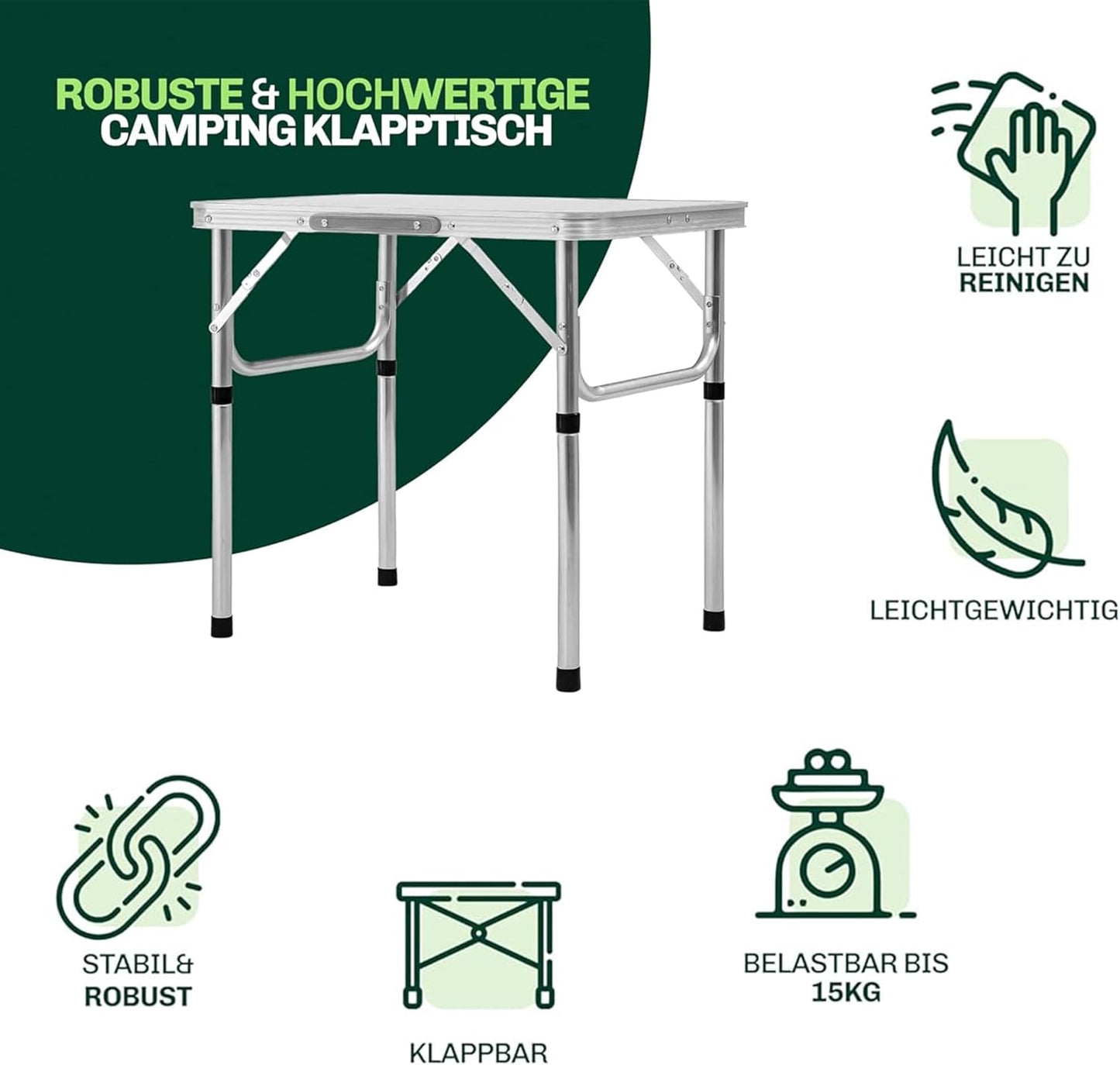 ROBUSTE & HOCHWERTIGE CAMPING KLAPPTISCH

LEICHT ZU REINIGEN

LEICHTGEWICHTIG

STABIL& ROBUST

KLAPPBAR

BELASTBAR BIS 15KG