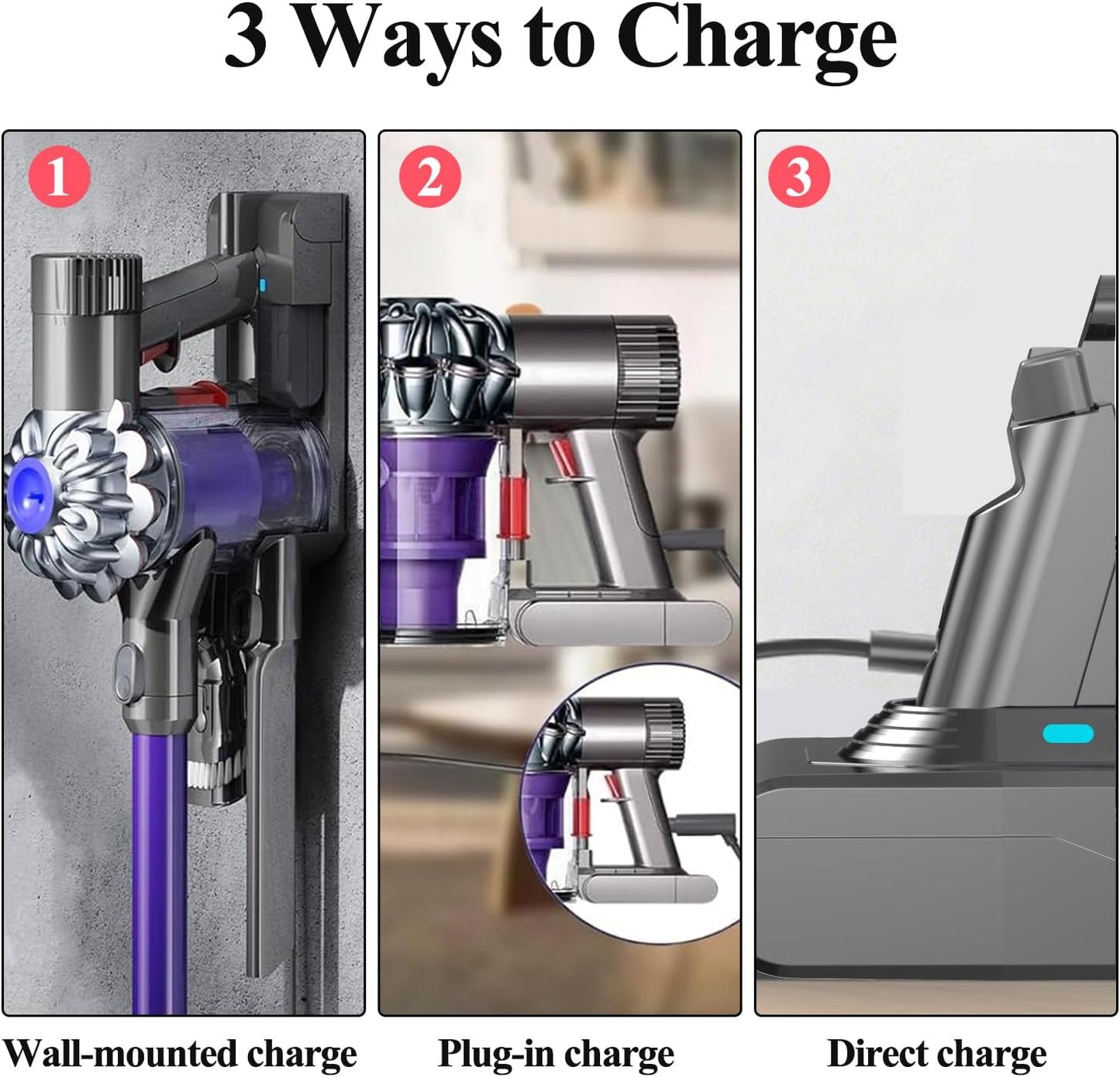 3 Ways to Charge

1

2

3

Wall-mounted charge

Plug-in charge

Direct charge