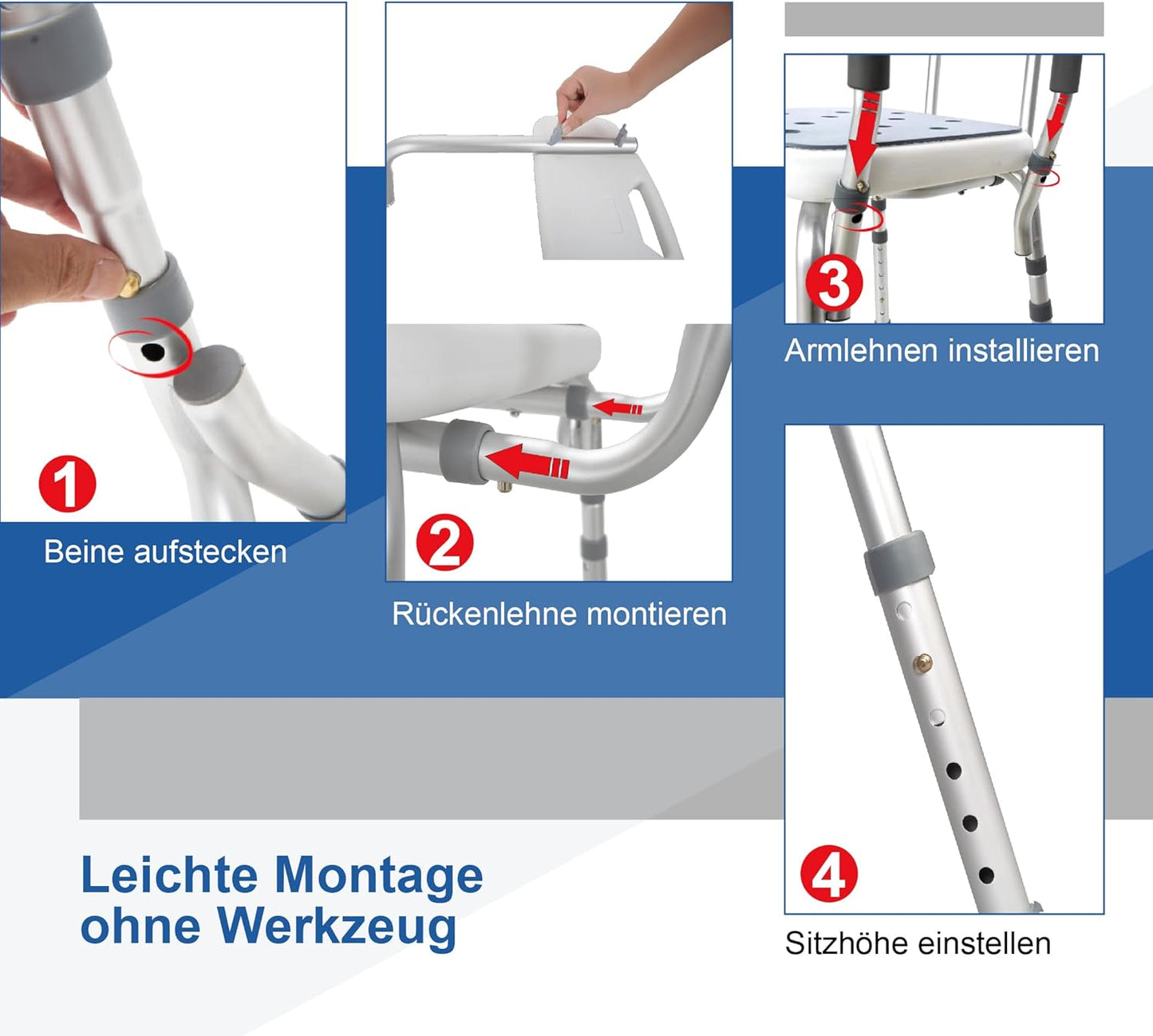 1

Beine aufstecken

2

Rückenlehne montieren

3

Armlehnen installieren

4

Sitzhöhe einstellen

Leichte Montage ohne Werkzeug