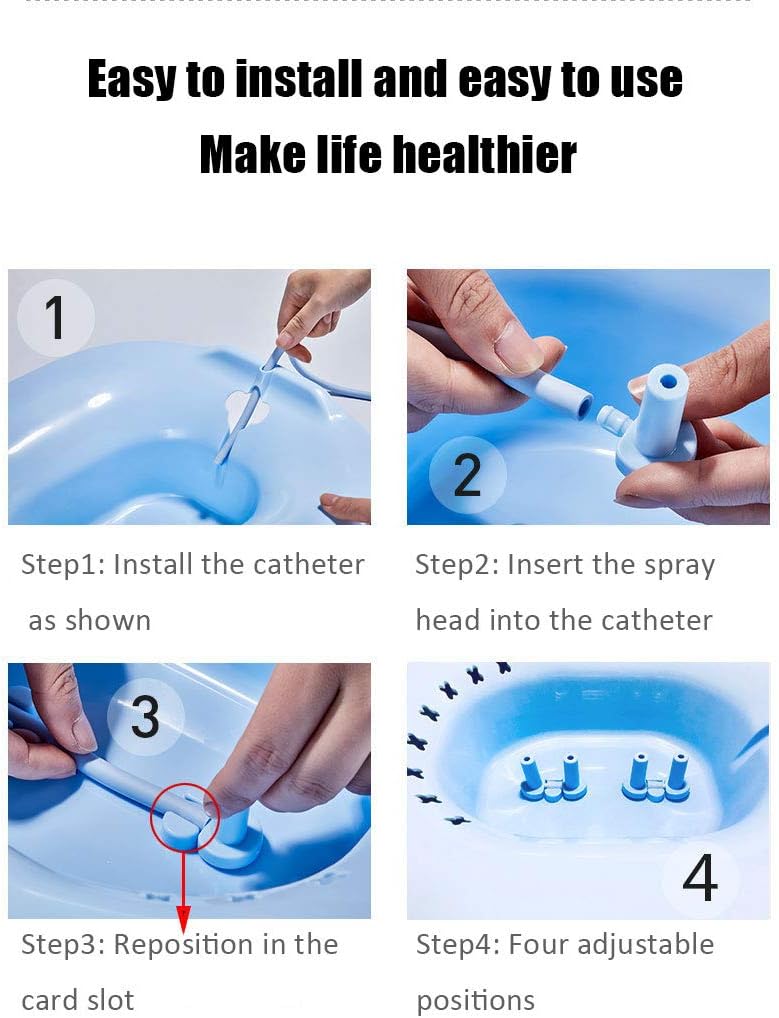 Easy to install and easy to use
Make life healthier

1

Step1: Install the catheter as shown

2

Step2: Insert the spray head into the catheter

3

Step3: Reposition in the card slot

4

Step4: Four adjustable positions