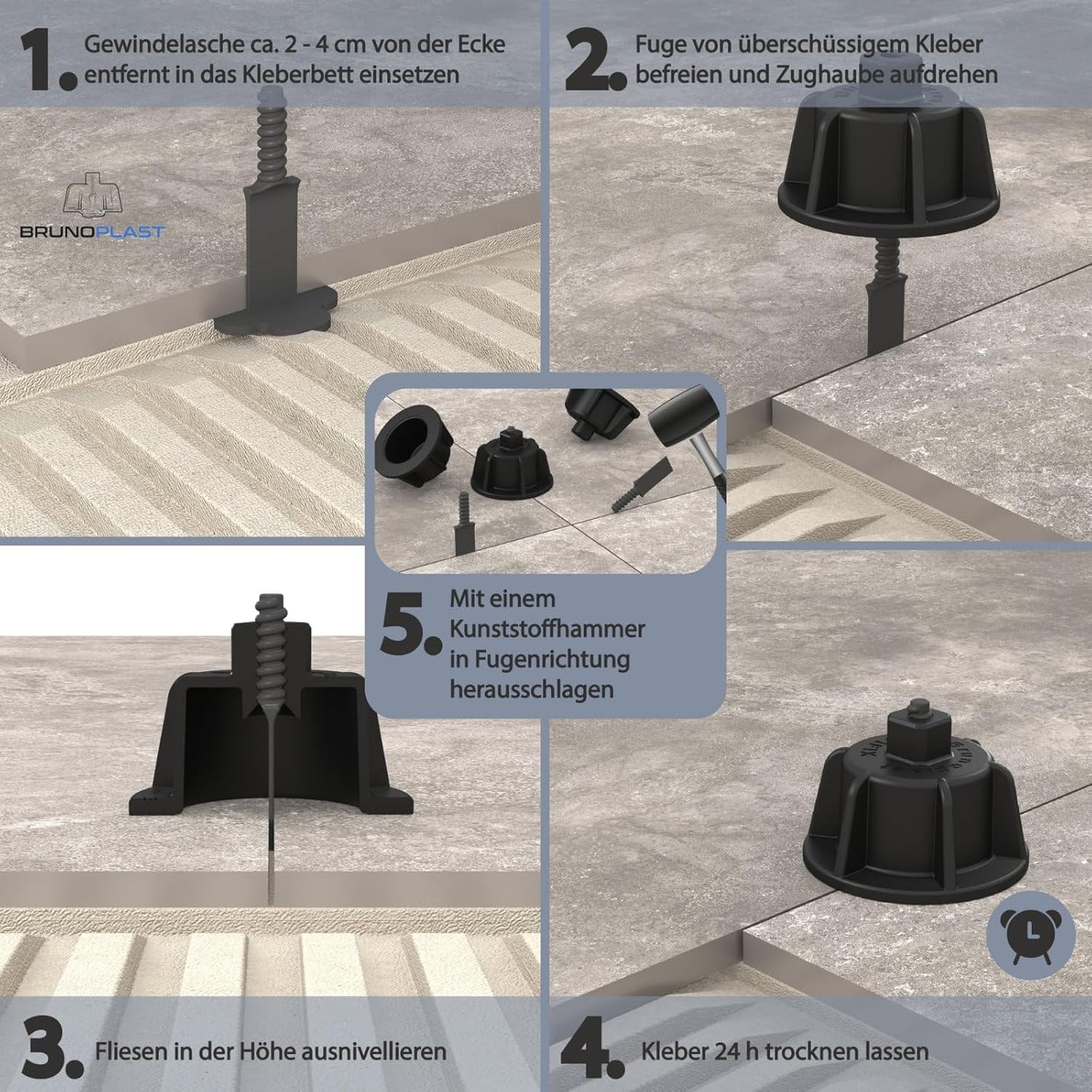 1. Gewindelasche ca. 2 - 4 cm von der Ecke entfernt in das Kleberbett einsetzen

BRUNOPLAST

2. Fuge von überschüssigem Kleber befreien und Zughaube aufdrehen

5. Mit einem Kunststoffhammer in Fugenrichtung herausschlagen

3. Fliesen in der Höhe ausnivellieren

4. Kleber 24 h trocknen lassen