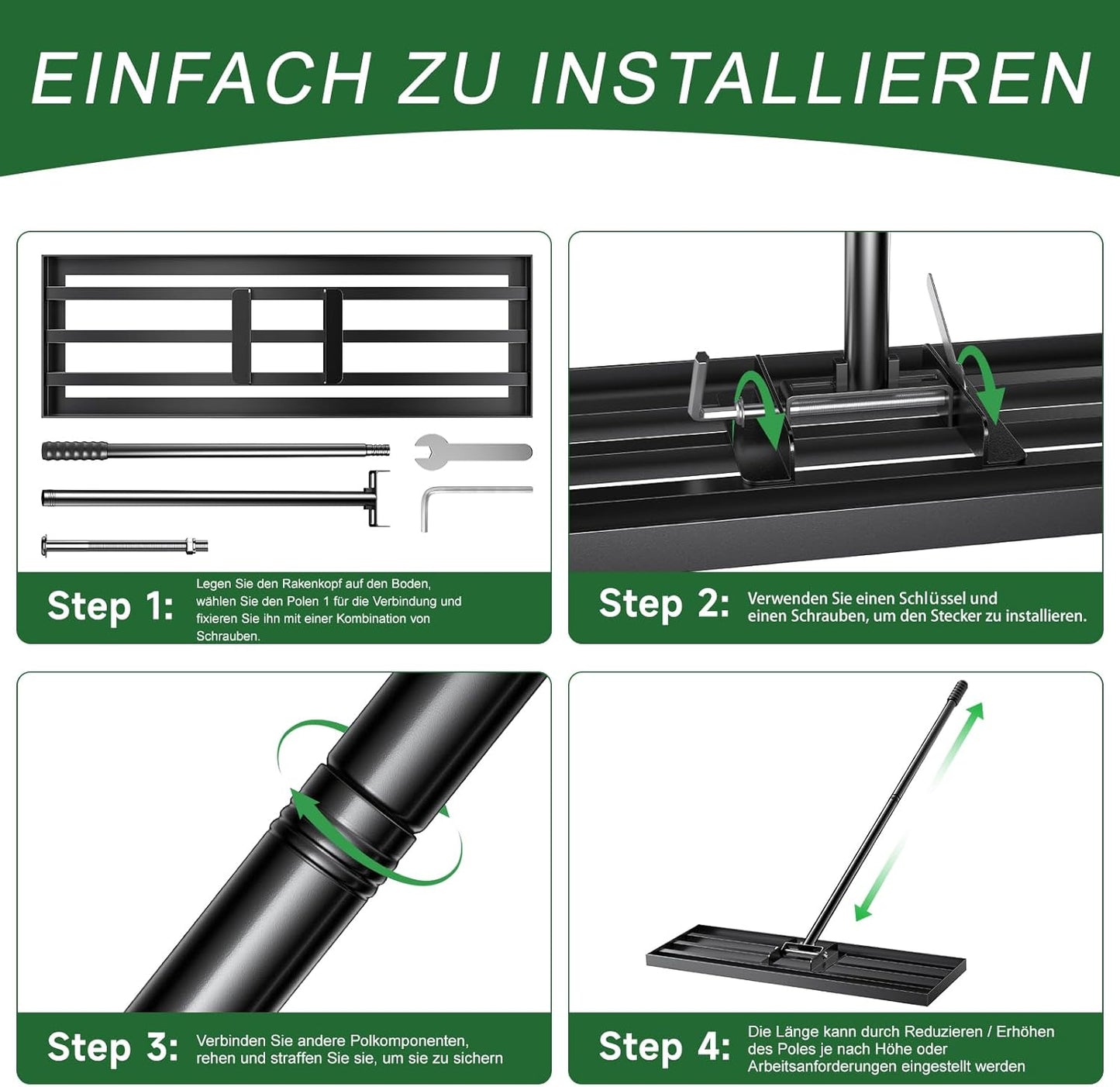 EINFACH ZU INSTALLIEREN

Step 1: Legen Sie den Rakenkopf auf den Boden, wählen Sie den Polen 1 für die Verbindung und fixieren Sie ihn mit einer Kombination von Schrauben.

Step 2: Verwenden Sie einen Schlüssel und einen Schrauben, um den Stecker zu installieren.

Step 3: Verbinden Sie andere Polkomponenten, rehen und straffen Sie sie, um sie zu sichern

Step 4: Die Länge kann durch Reduzieren / Erhöhen des Poles je nach Höhe oder Arbeitsanforderungen eingestellt werden