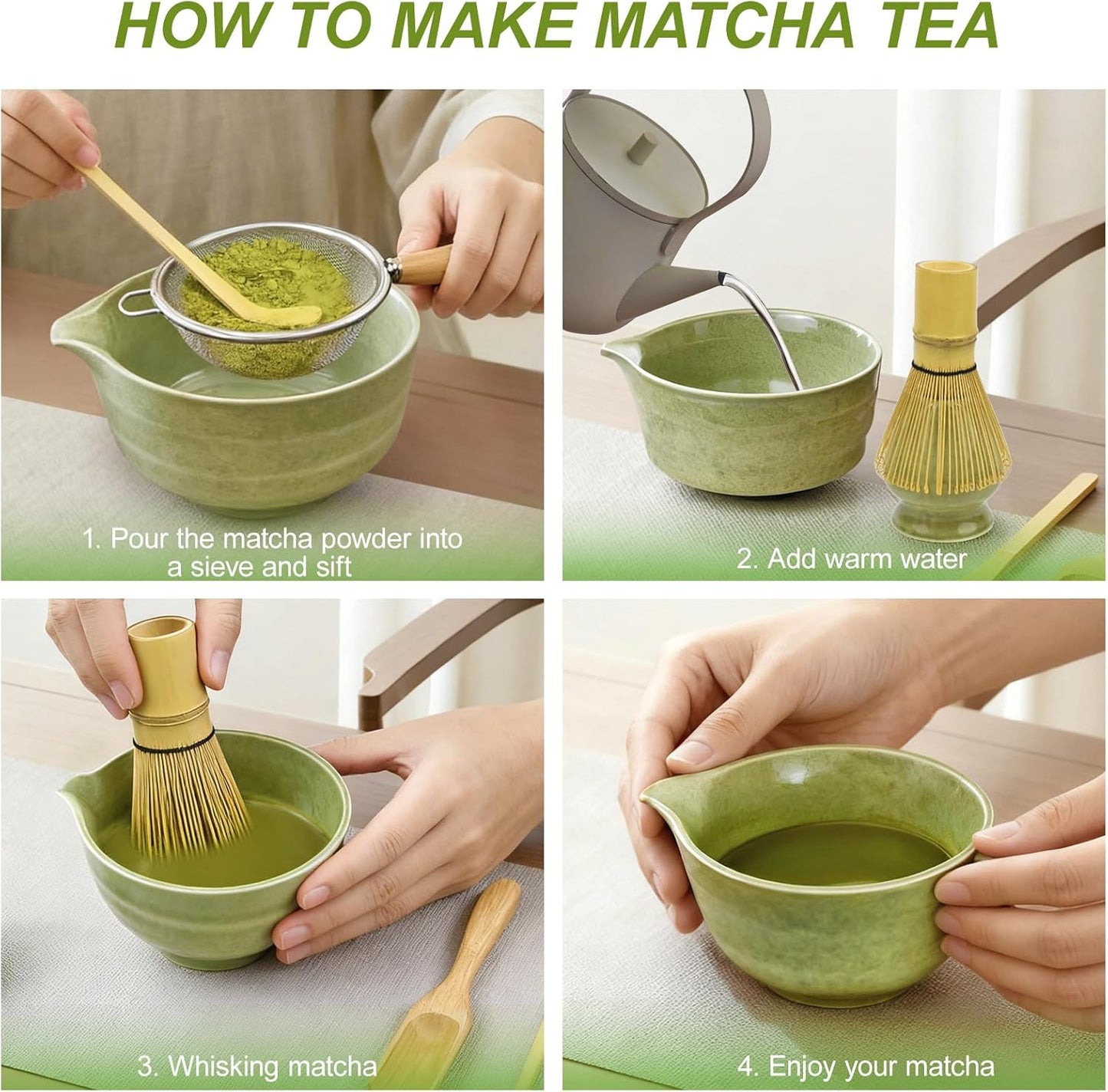 HOW TO MAKE MATCHA TEA

1. Pour the matcha powder into a sieve and sift

2. Add warm water

3. Whisking matcha

4. Enjoy your matcha