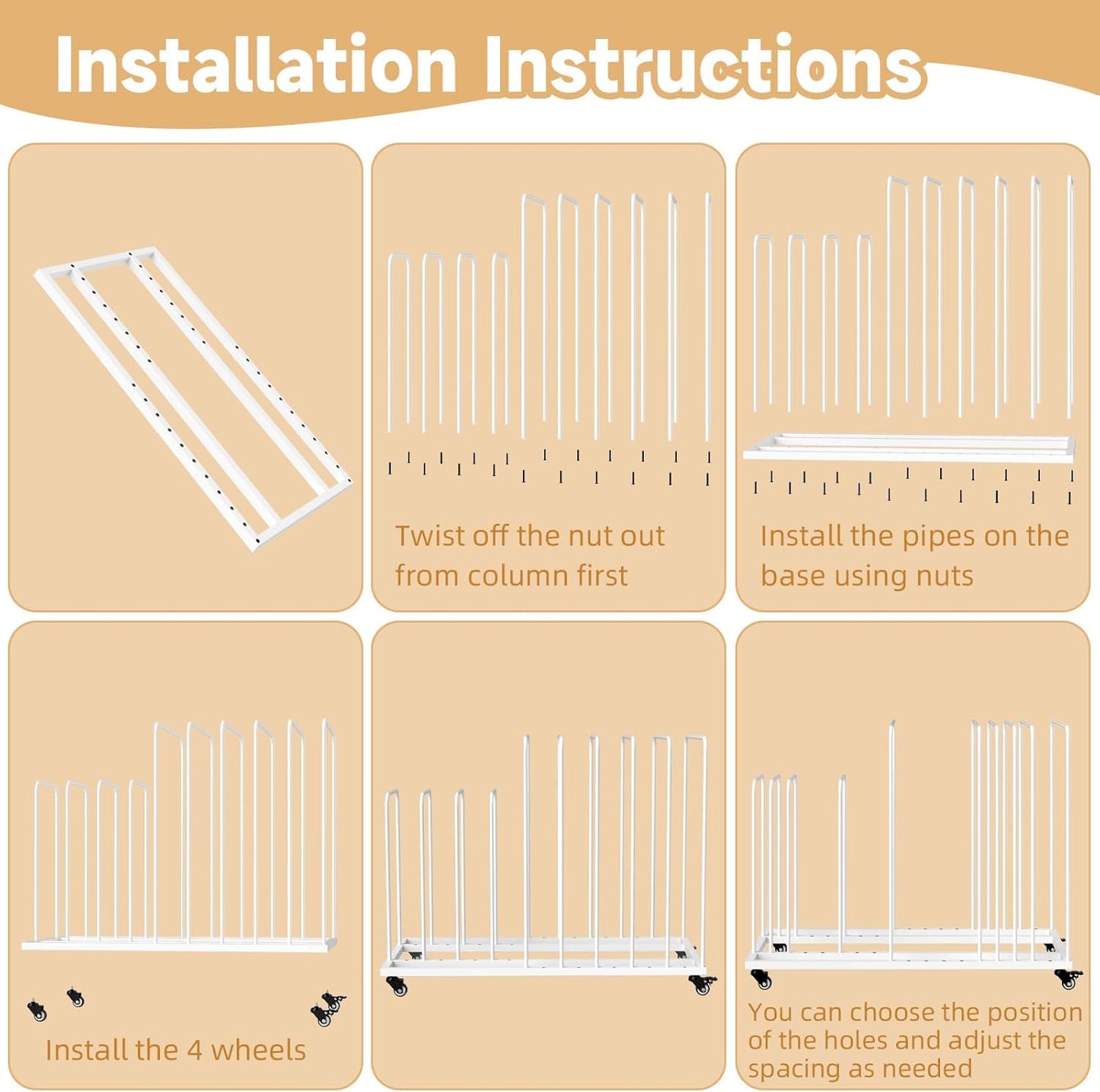 Installation Instructions

Twist off the nut out from column first

Install the pipes on the base using nuts

Install the 4 wheels

You can choose the position of the holes and adjust the spacing as needed