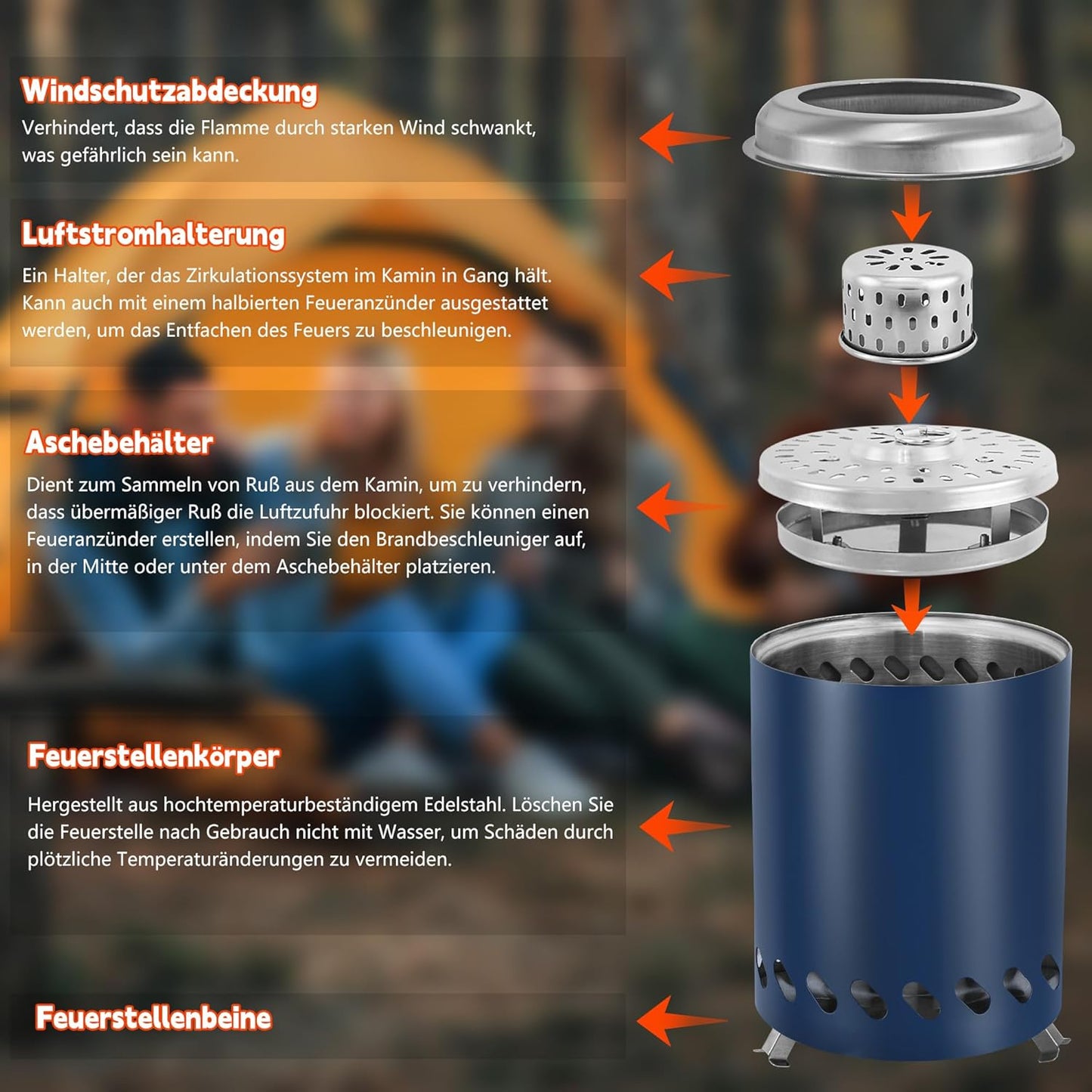 Windschutzabdeckung

Verhindert, dass die Flamme durch starken Wind schwankt, was gefährlich sein kann.

Luftstromhalterung

Ein Halter, der das Zirkulationssystem im Kamin in Gang hält. Kann auch mit einem halbierten Feueranzünder ausgestattet werden, um das Entfachen des Feuers zu beschleunigen.

Aschebehälter

Dient zum Sammeln von Ruß aus dem Kamin, um zu verhindern, dass übermäßiger Ruß die Luftzufuhr blockiert. Sie können einen Feueranzünder erstellen, indem Sie den Brandbeschleuniger auf, in der Mitte oder unter dem Aschebehälter platzieren.

Feuerstellenkörper

Hergestellt aus hochtemperaturbeständigem Edelstahl. Löschen Sie die Feuerstelle nach Gebrauch nicht mit Wasser, um Schäden durch plötzliche Temperaturänderungen zu vermeiden.

Feuerstellenbeine