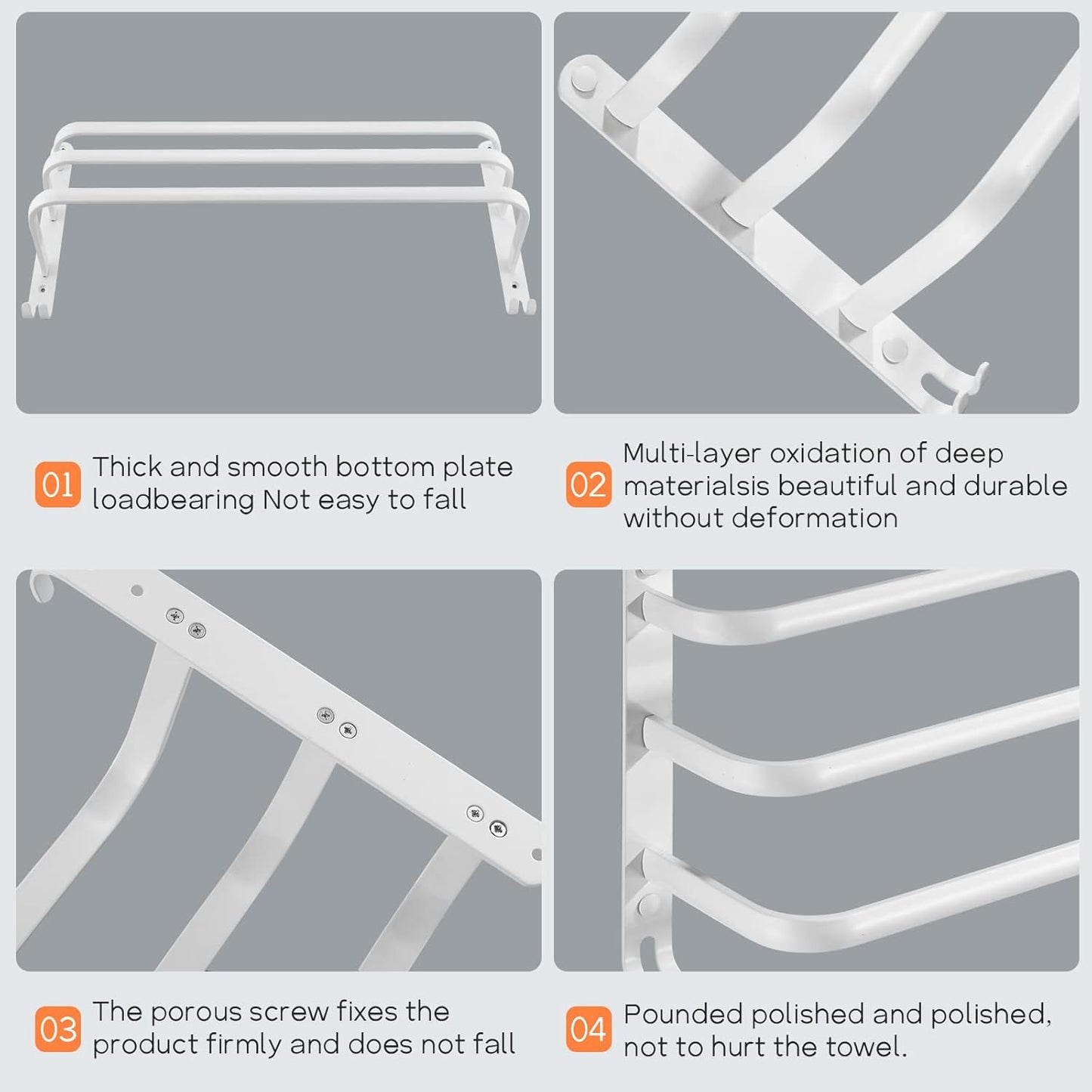 01 Thick and smooth bottom plate loadbearing Not easy to fall

02 Multi-layer oxidation of deep materialsis beautiful and durable without deformation

03 The porous screw fixes the product firmly and does not fall

04 Pounded polished and polished, not to hurt the towel.