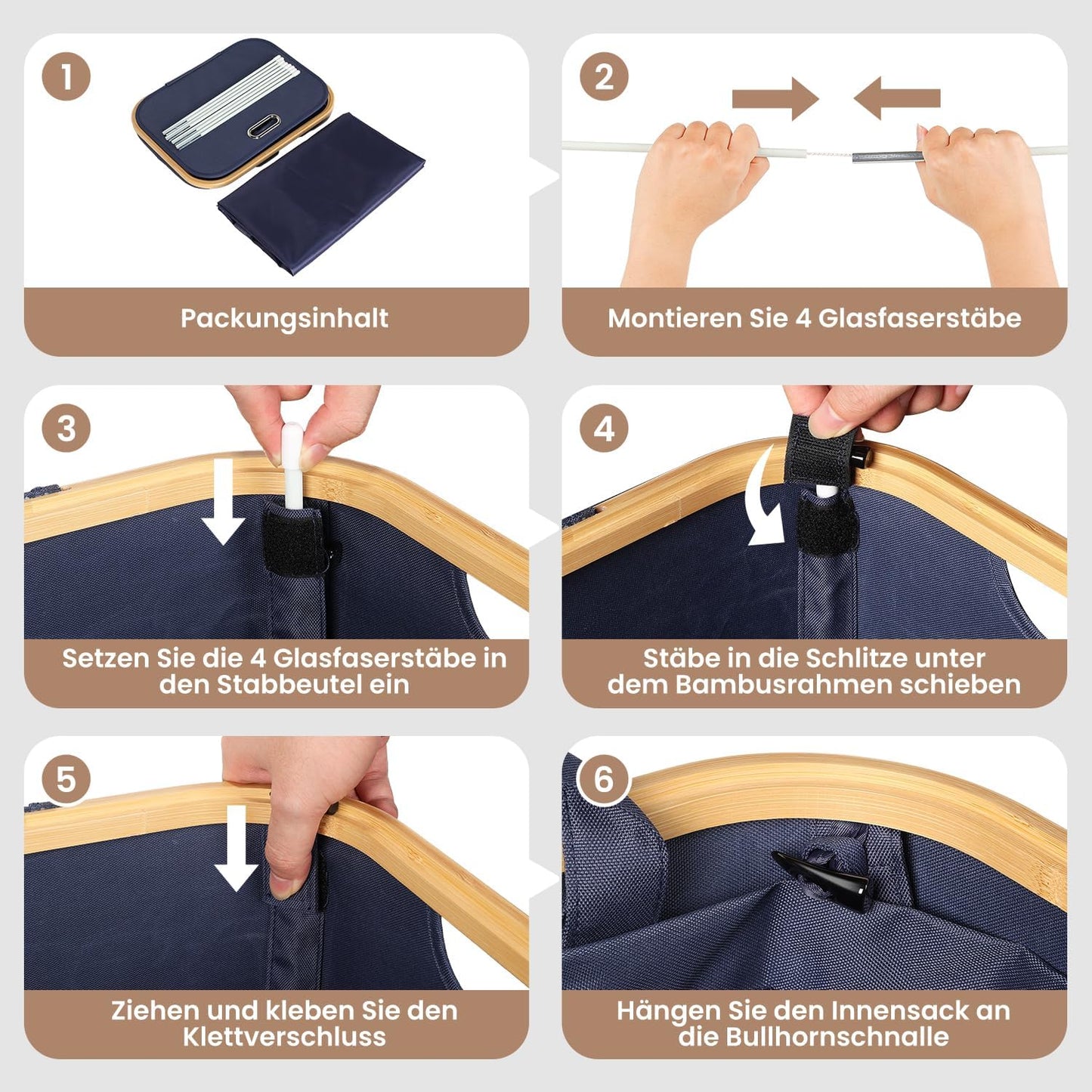 1
Packungsinhalt

2
Montieren Sie 4 Glasfaserstäbe

3
Setzen Sie die 4 Glasfaserstäbe in den Stabbeutel ein

4
Stäbe in die Schlitze unter dem Bambusrahmen schieben

5
Ziehen und kleben Sie den Klettverschluss

6
Hängen Sie den Innensack an die Bullhornschnalle