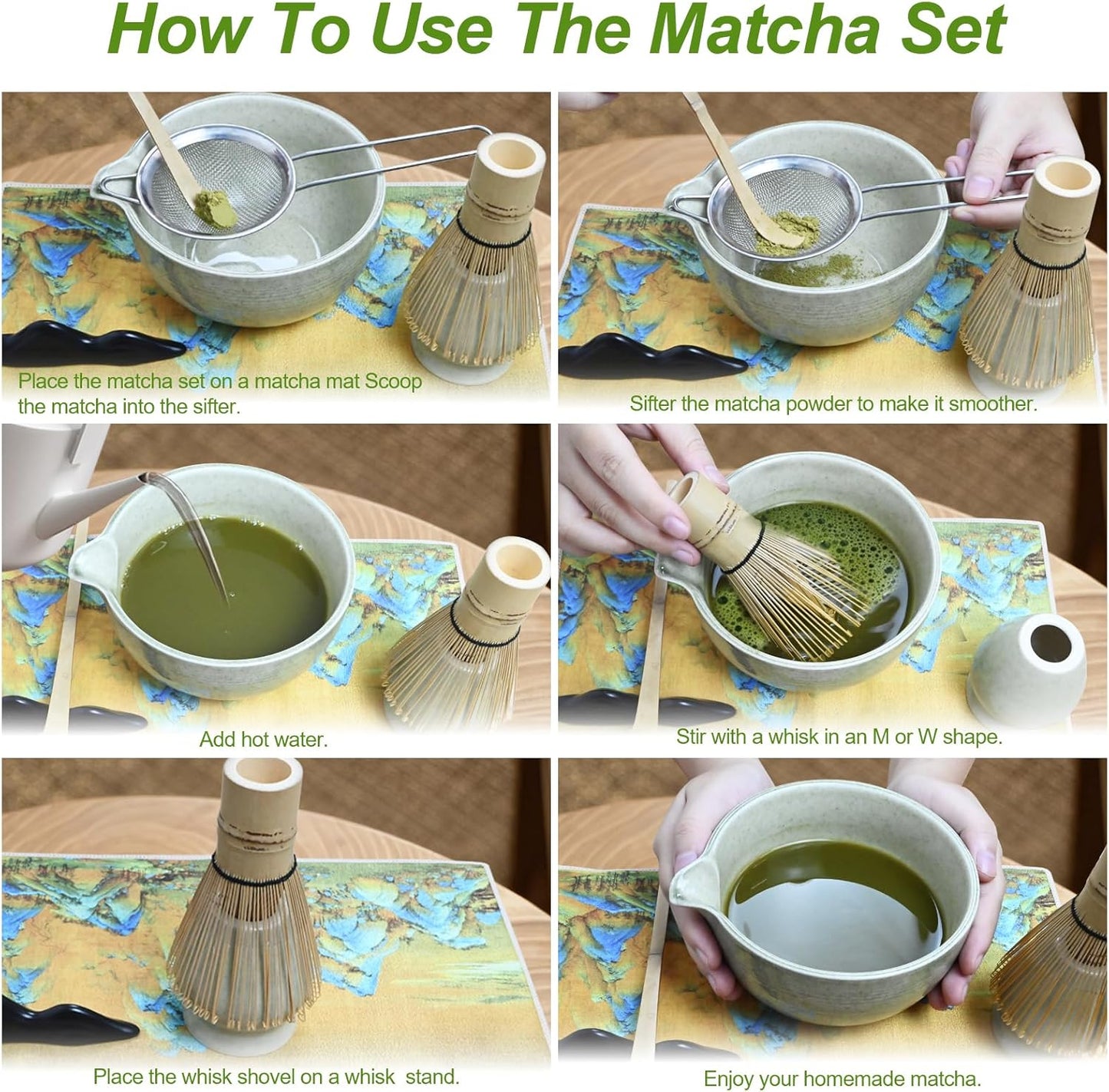 How To Use The Matcha Set

Place the matcha set on a matcha mat Scoop the matcha into the sifter.

Sifter the matcha powder to make it smoother.

Add hot water.

Stir with a whisk in an M or W shape.

Place the whisk shovel on a whisk stand.

Enjoy your homemade matcha.