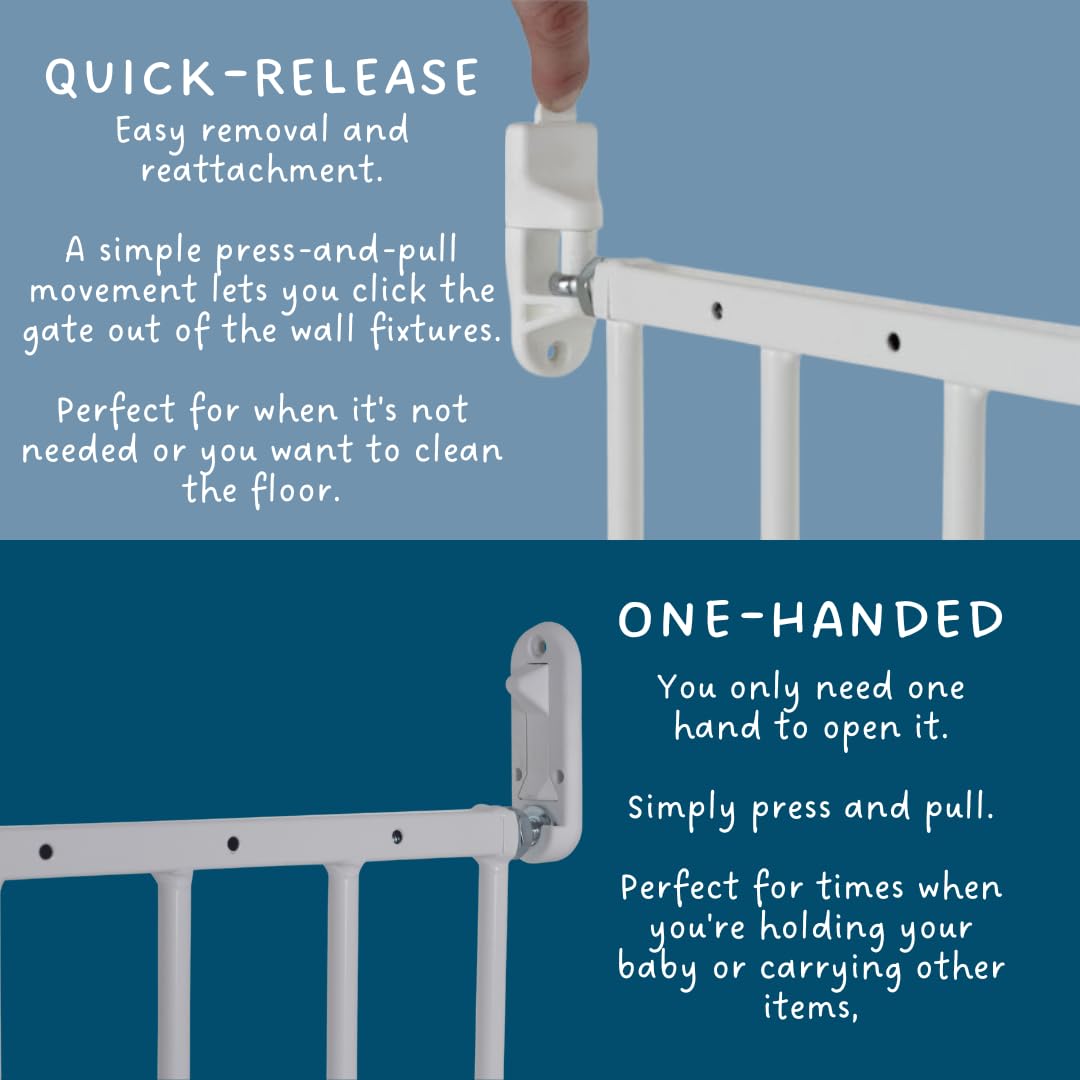 QUICK-RELEASE
Easy removal and reattachment.

A simple press-and-pull movement lets you click the gate out of the wall fixtures.

Perfect for when it's not needed or you want to clean the floor.

ONE-HANDED
You only need one hand to open it.

Simply press and pull.

Perfect for times when you're holding your baby or carrying other items,