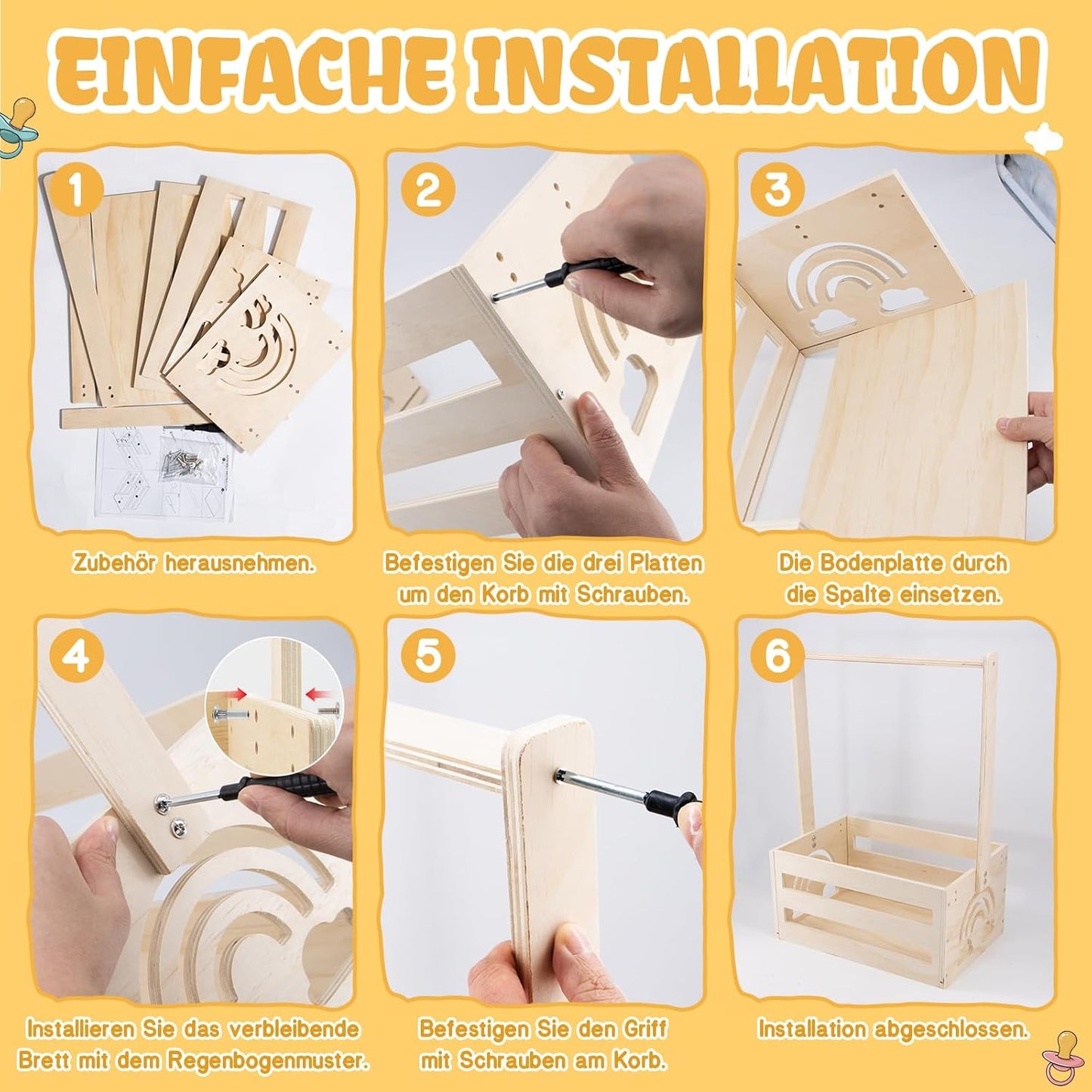 EINFACHE INSTALLATION

1

Zubehör herausnehmen.

2

Befestigen Sie die drei Platten um den Korb mit Schrauben.

3

Die Bodenplatte durch die Spalte einsetzen.

4

Installieren Sie das verbleibende Brett mit dem Regenbogenmuster.

5

Befestigen Sie den Griff mit Schrauben am Korb.

6

Installation abgeschlossen.