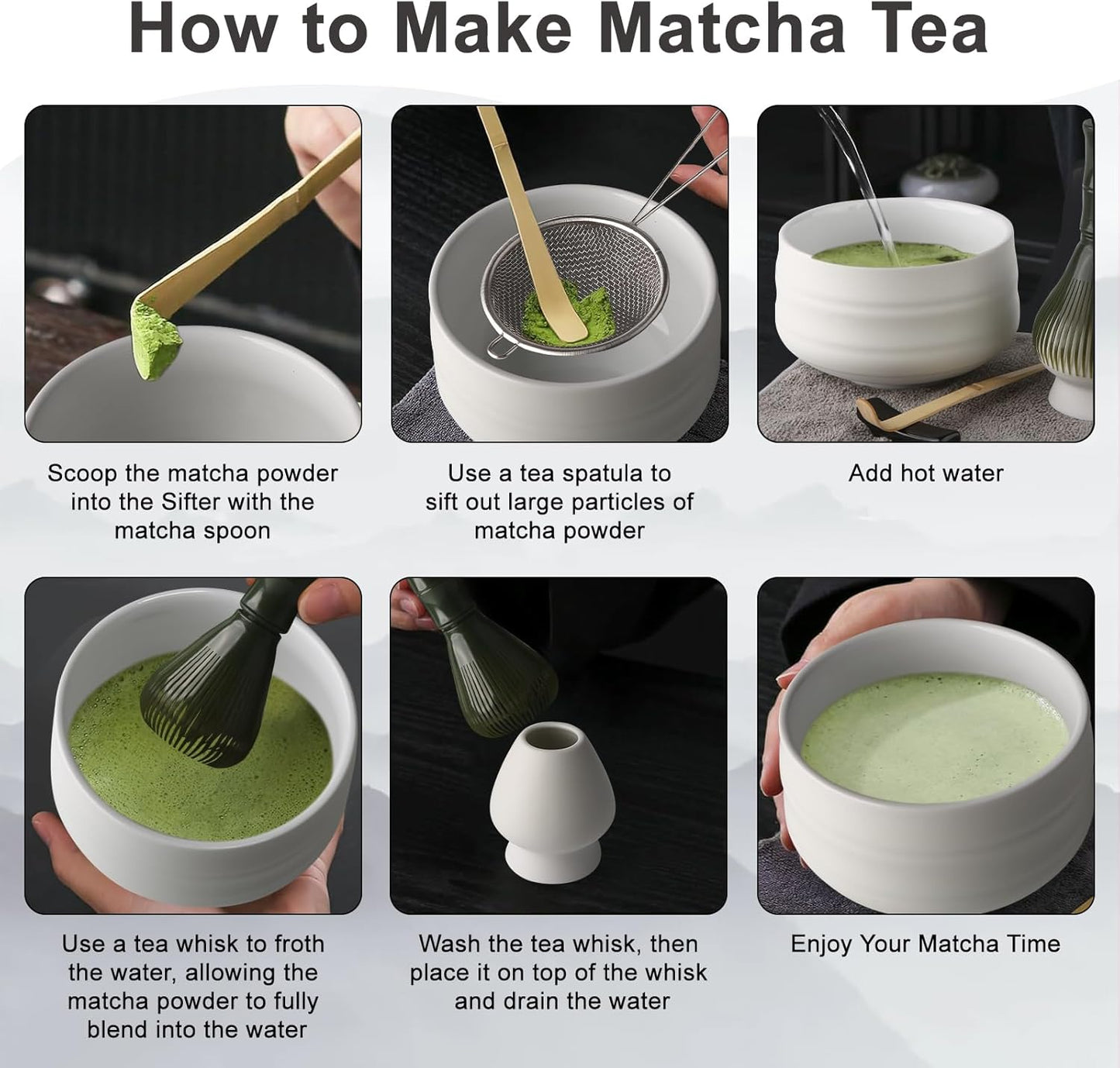 How to Make Matcha Tea

Scoop the matcha powder into the Sifter with the matcha spoon

Use a tea spatula to sift out large particles of matcha powder

Add hot water

Use a tea whisk to froth the water, allowing the matcha powder to fully blend into the water

Wash the tea whisk, then place it on top of the whisk and drain the water

Enjoy Your Matcha Time