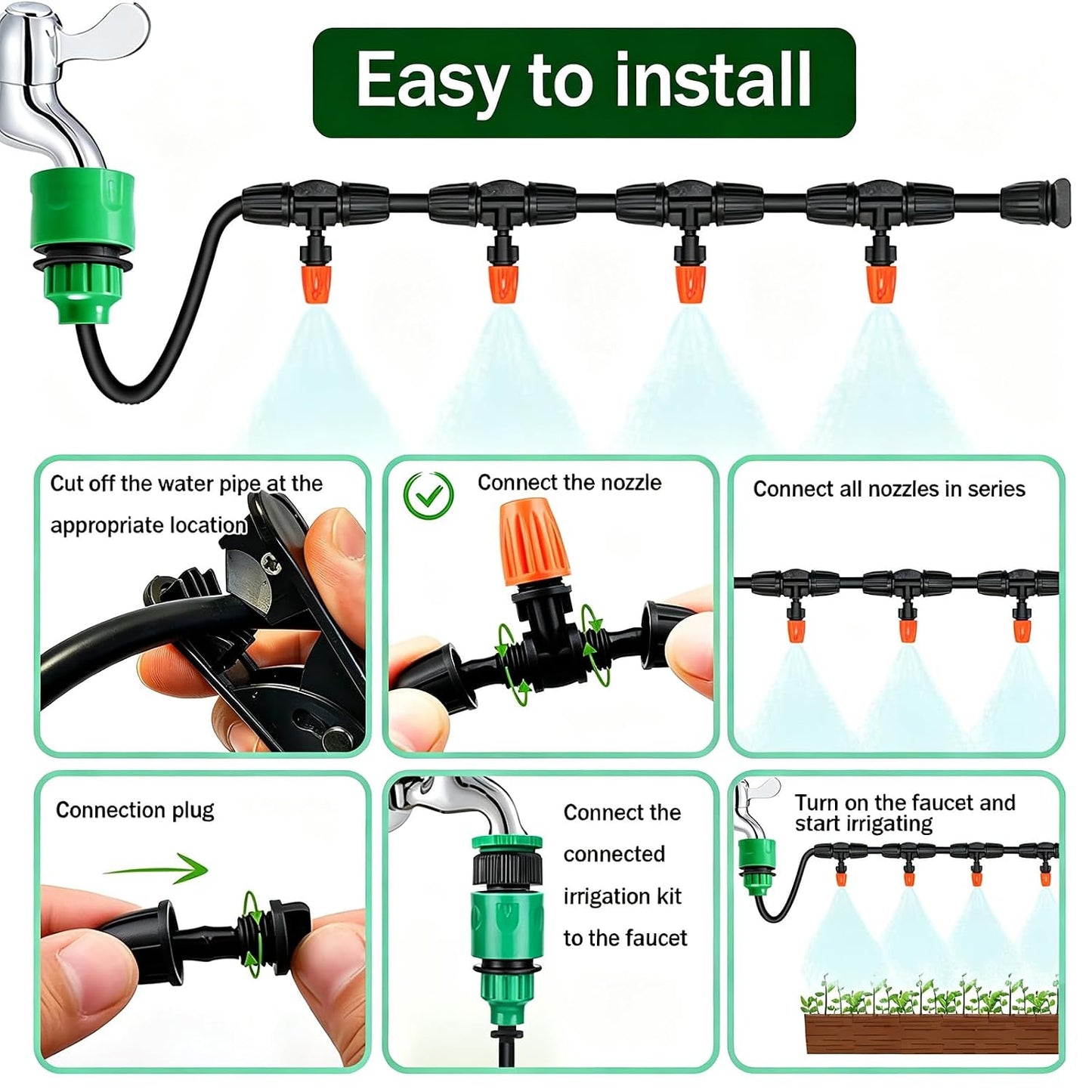 Easy to install

Cut off the water pipe at the appropriate location

Connect the nozzle

Connect all nozzles in series

Connection plug

Connect the connected irrigation kit to the faucet

Turn on the faucet and start irrigating