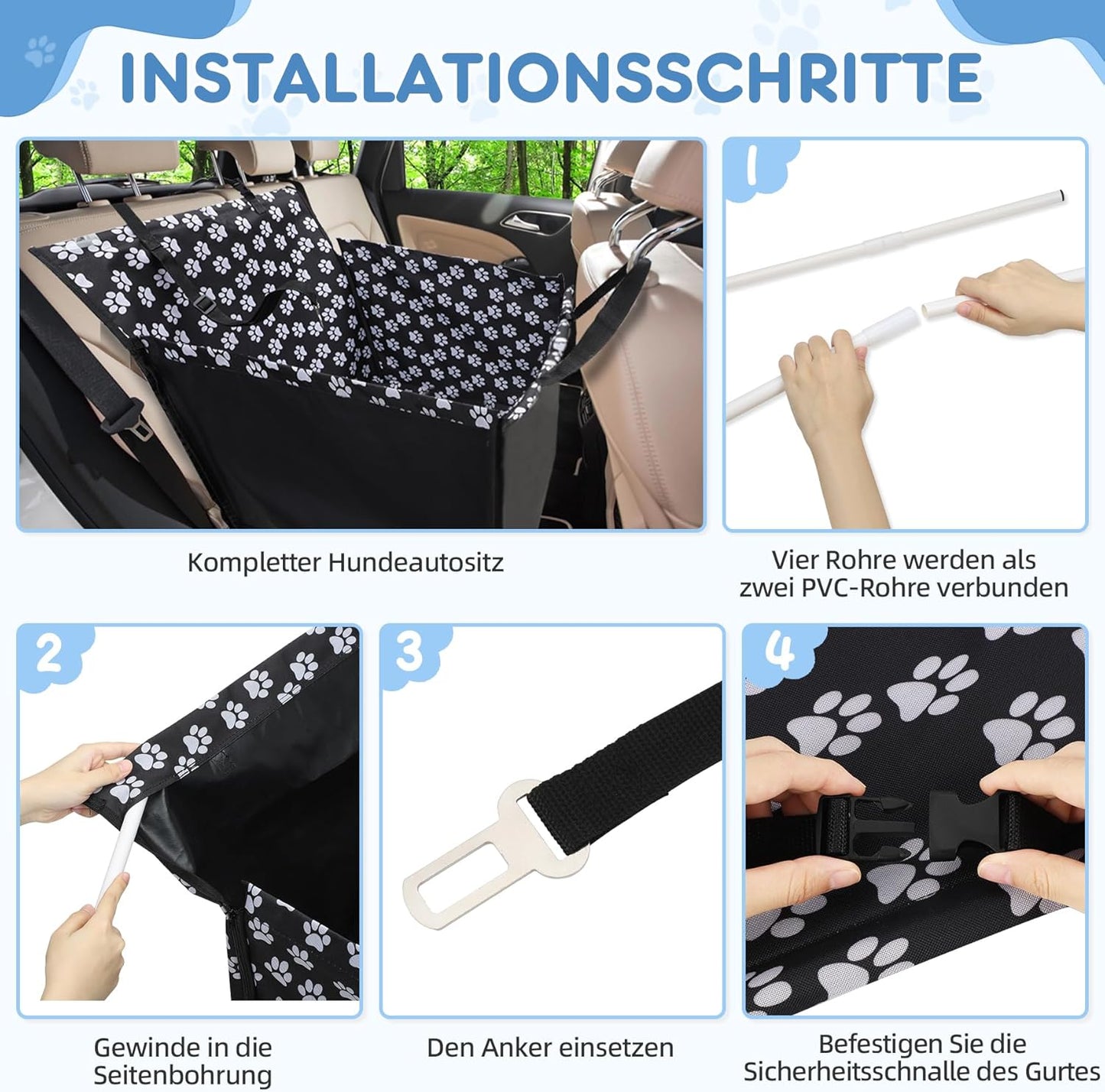 INSTALLATIONSSCHRITTE

Kompletter Hundeautositz

1

Vier Rohre werden als zwei PVC-Rohre verbunden

2

Gewinde in die Seitenbohrung

3

Den Anker einsetzen

4

Befestigen Sie die Sicherheitsschnalle des Gurtes