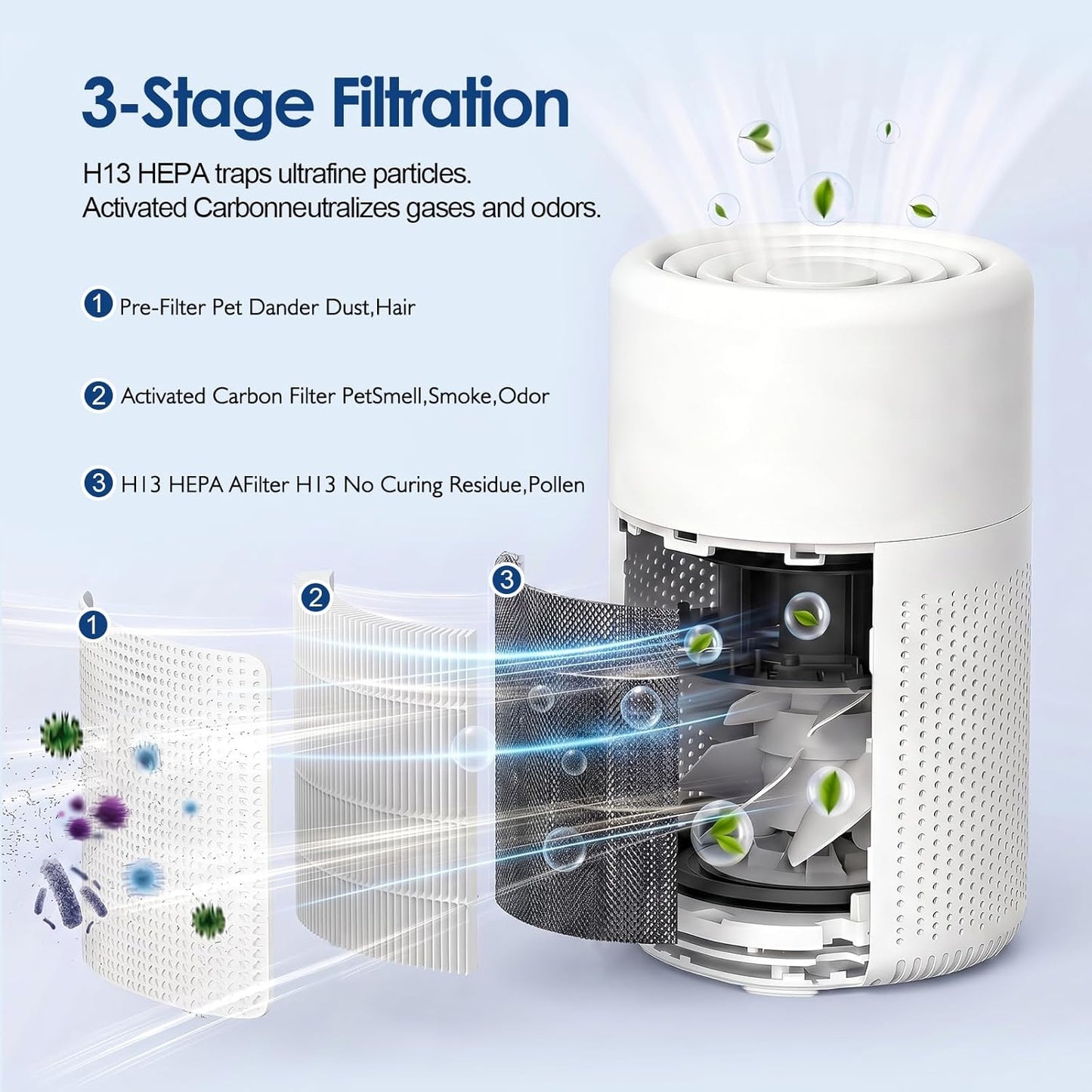 3-Stage Filtration

H13 HEPA traps ultrafine particles.
Activated Carbonneutralizes gases and odors.

1 Pre-Filter Pet Dander Dust,Hair

2 Activated Carbon Filter PetSmell,Smoke,Odor

3 H13 HEPA AFilter H13 No Curing Residue,Pollen

1

2

3