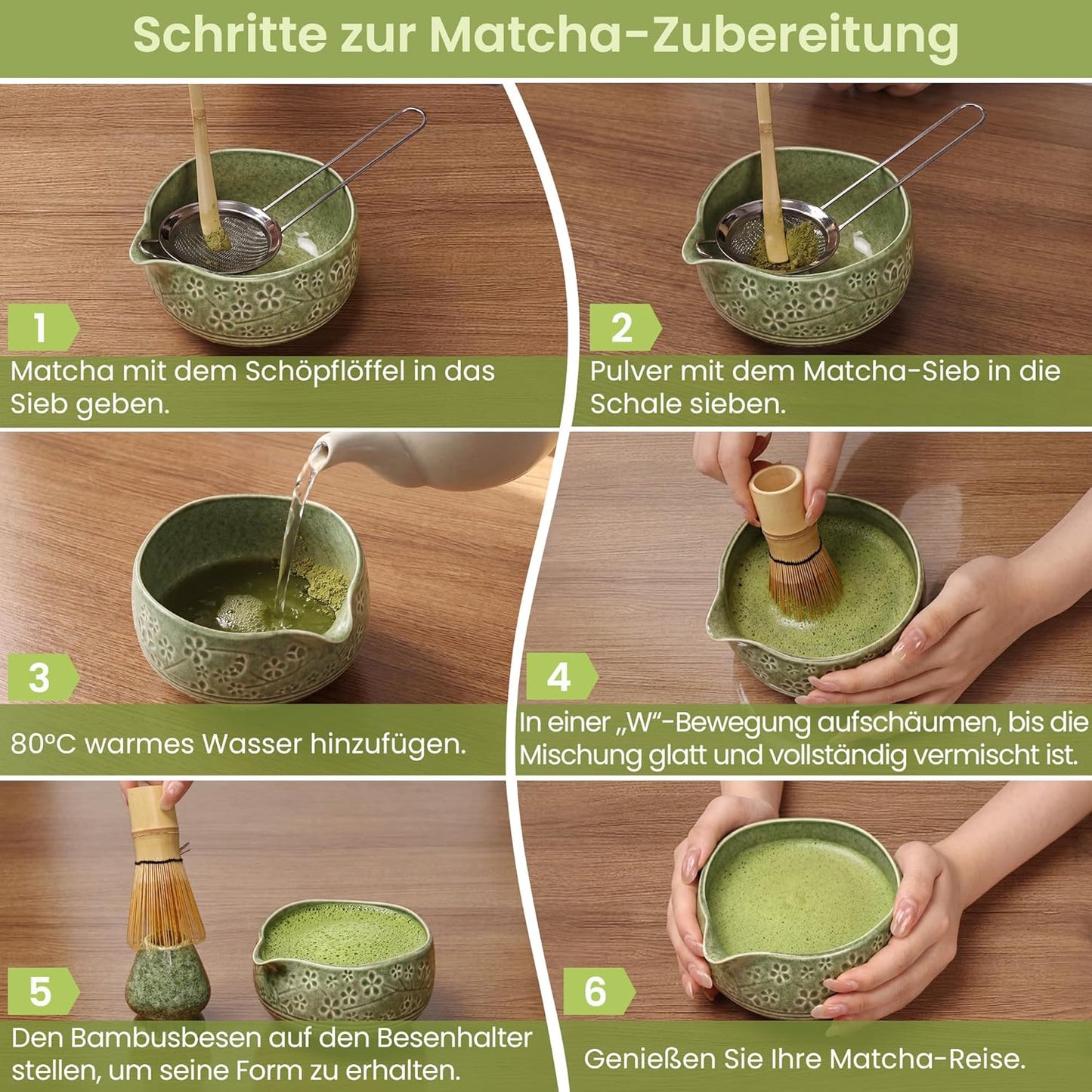 Schritte zur Matcha-Zubereitung

1
Matcha mit dem Schöpflöffel in das Sieb geben.

2
Pulver mit dem Matcha-Sieb in die Schale sieben.

3
80°C warmes Wasser hinzufügen.

4
In einer „W"-Bewegung aufschäumen, bis die Mischung glatt und vollständig vermischt ist.

5
Den Bambusbesen auf den Besenhalter stellen, um seine Form zu erhalten.

6
Genießen Sie Ihre Matcha-Reise.