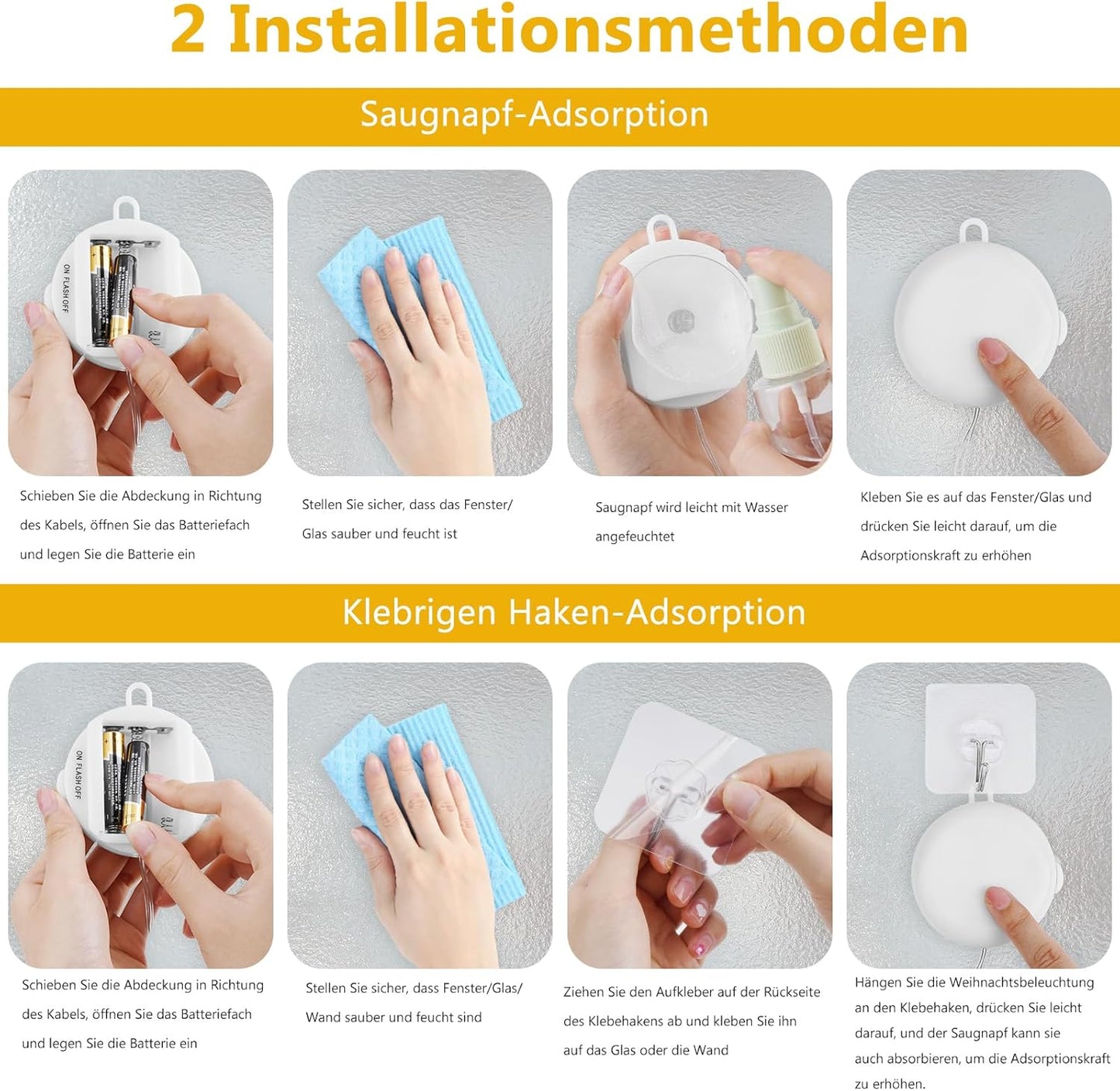 2 Installationsmethoden

Saugnapf-Adsorption

ON FLASH OFF

Schieben Sie die Abdeckung in Richtung des Kabels, öffnen Sie das Batteriefach und legen Sie die Batterie ein

Stellen Sie sicher, dass das Fenster/ Glas sauber und feucht ist

Saugnapf wird leicht mit Wasser angefeuchtet

Kleben Sie es auf das Fenster/Glas und drücken Sie leicht darauf, um die Adsorptionskraft zu erhöhen

Klebrigen Haken-Adsorption

ON FLASH OFF

Schieben Sie die Abdeckung in Richtung des Kabels, öffnen Sie das Batteriefach und legen Sie die Batterie ein

Stellen Sie sicher, dass Fenster/Glas/ Wand sauber und feucht sind

Ziehen Sie den Aufkleber auf der Rückseite des Klebehakens ab und kleben Sie ihn auf das Glas oder die Wand

Hängen Sie die Weihnachtsbeleuchtung an den Klebehaken, drücken Sie leicht darauf, und der Saugnapf kann sie auch absorbieren, um die Adsorptionskraft zu erhöhen.