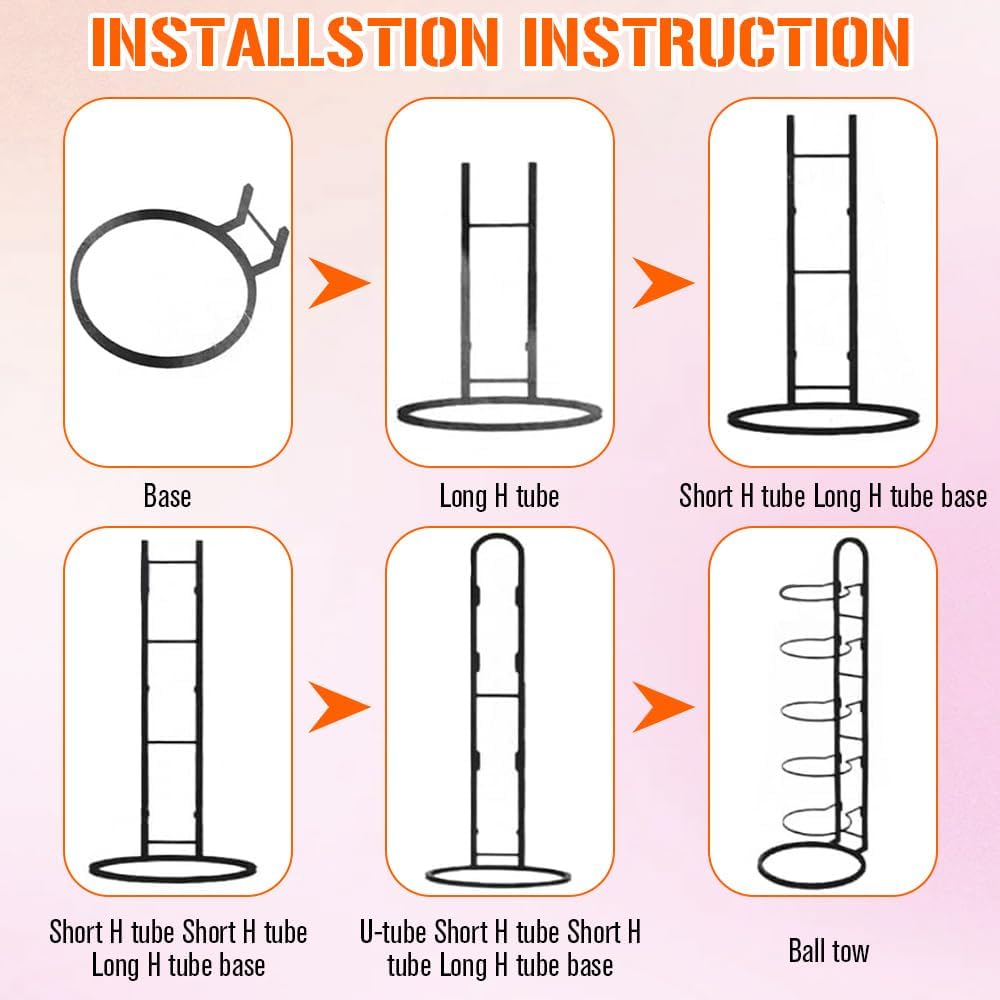 INSTALLSTION INSTRUCTION

Base

Long H tube

Short H tube Long H tube base

Short H tube Short H tube Long H tube base

U-tube Short H tube Short H tube Long H tube base

Ball tow