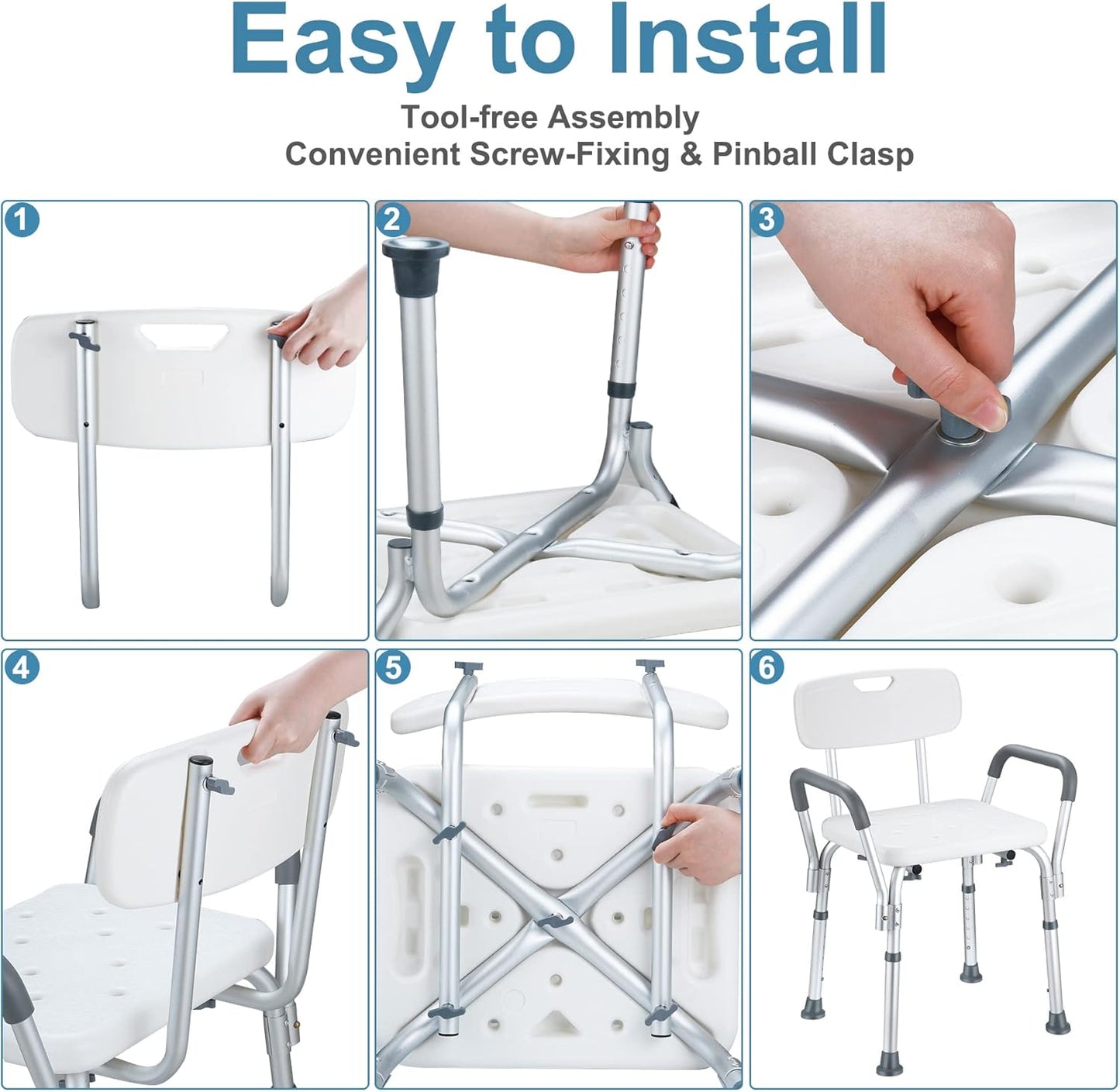 Easy to Install

Tool-free Assembly
Convenient Screw-Fixing & Pinball Clasp

1

2

3

4

5

6