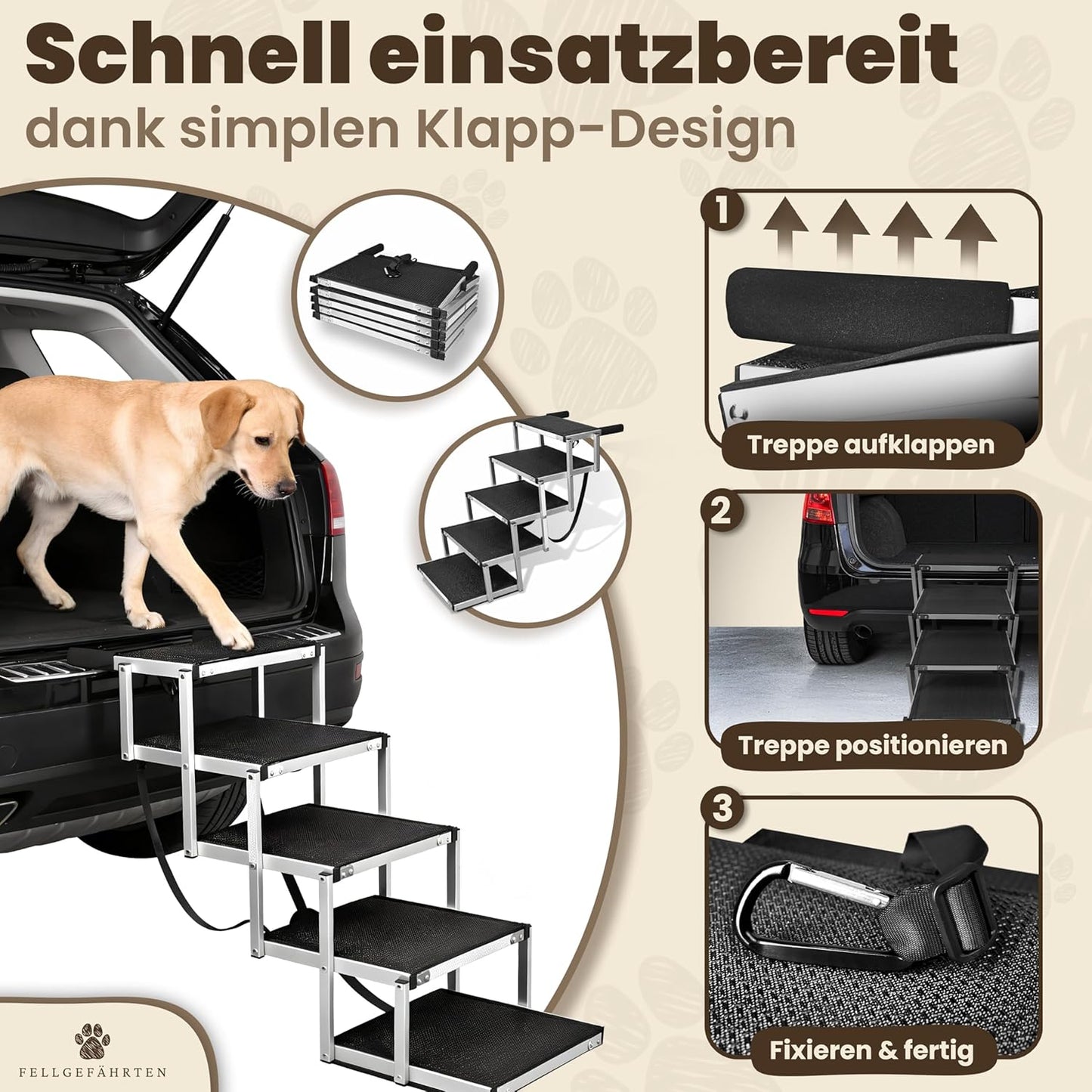 Schnell einsatzbereit
dank simplen Klapp-Design

1
Treppe aufklappen

2
Treppe positionieren

3
Fixieren & fertig

FELLGEFÄHRTEN