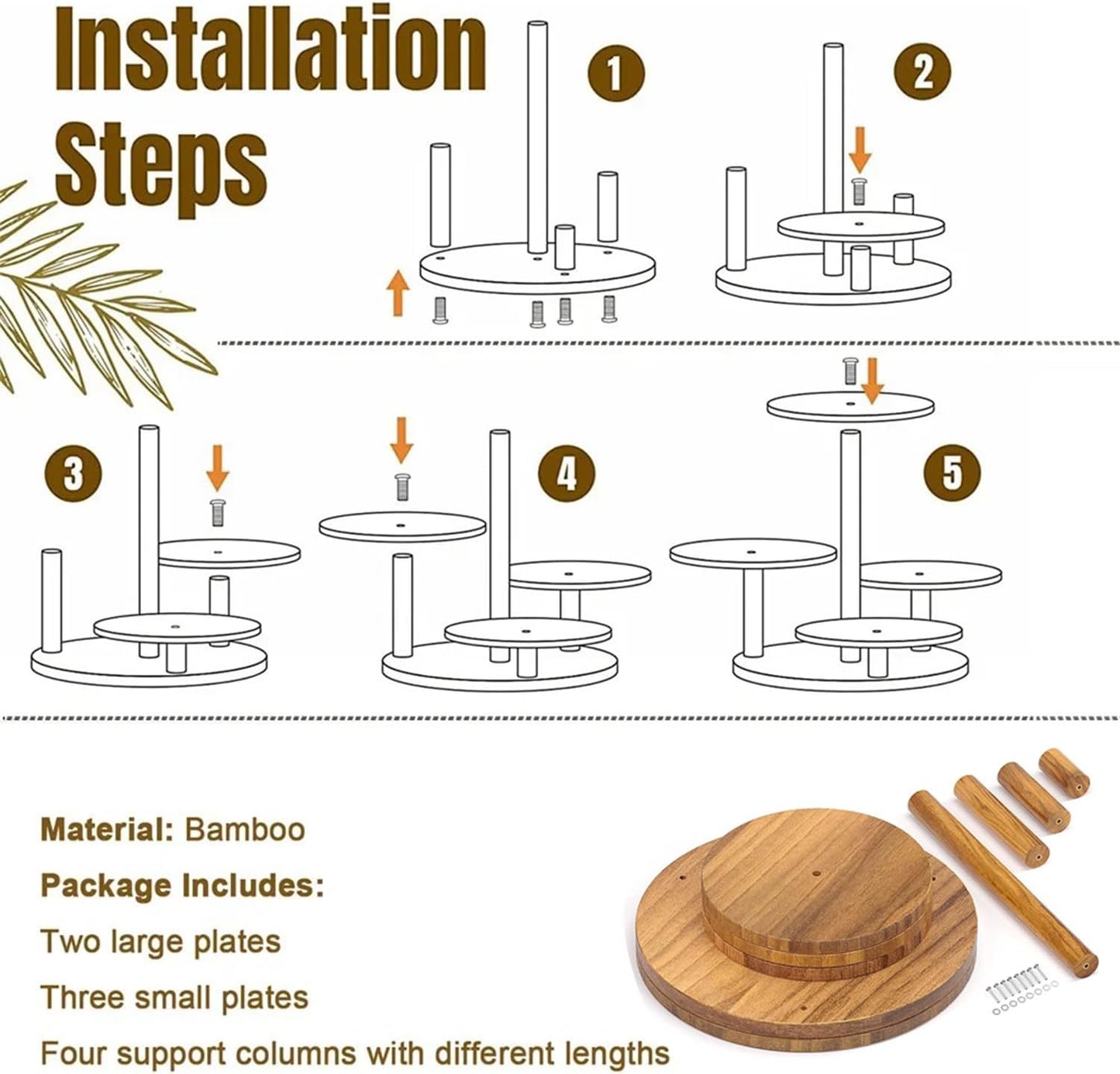 Installation Steps

1

2

3

4

5

Material: Bamboo

Package Includes:

Two large plates

Three small plates

Four support columns with different lengths