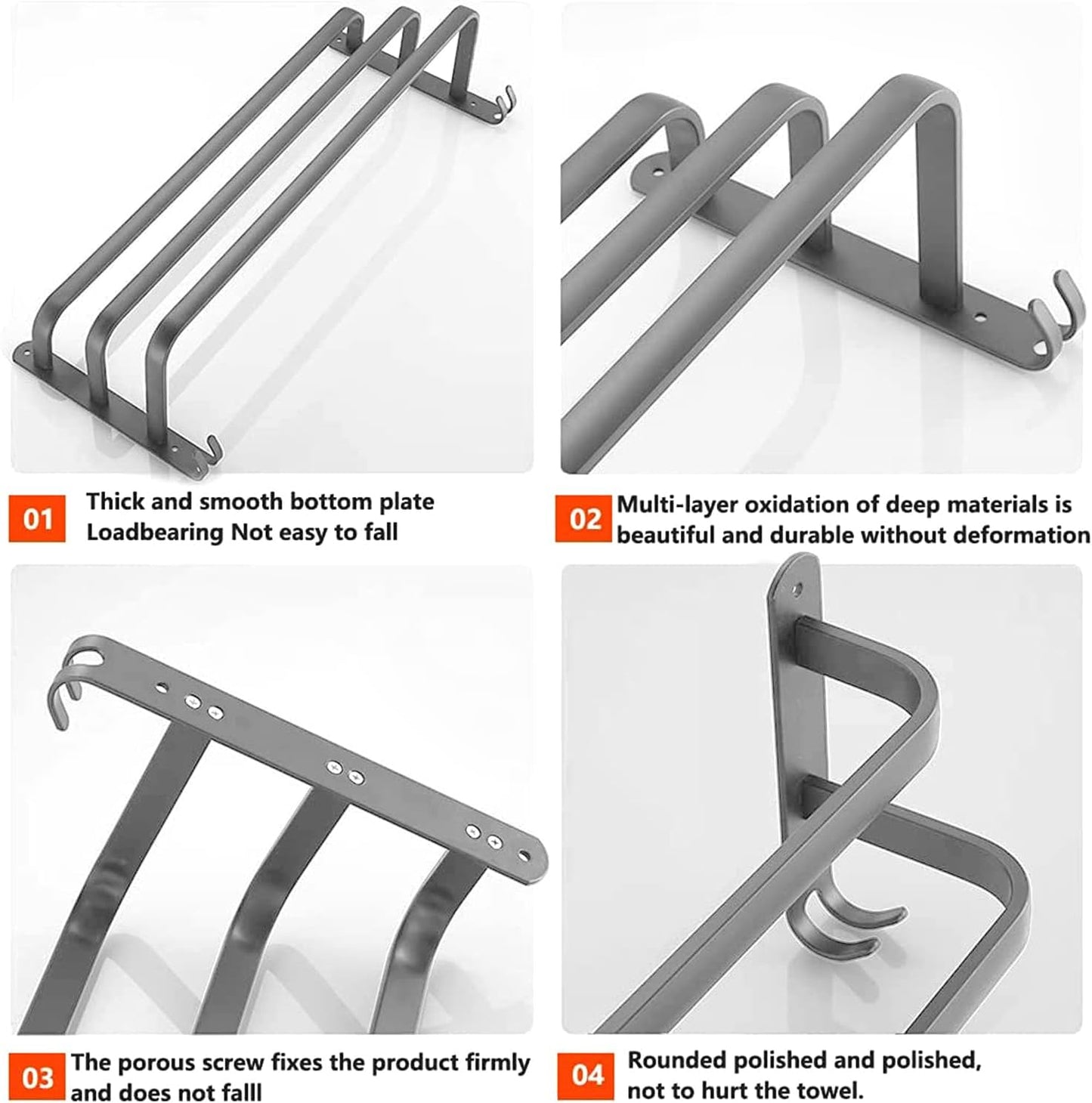 01 Thick and smooth bottom plate Loadbearing Not easy to fall

02 Multi-layer oxidation of deep materials is beautiful and durable without deformation

03 The porous screw fixes the product firmly and does not falll

04 Rounded polished and polished, not to hurt the towel.