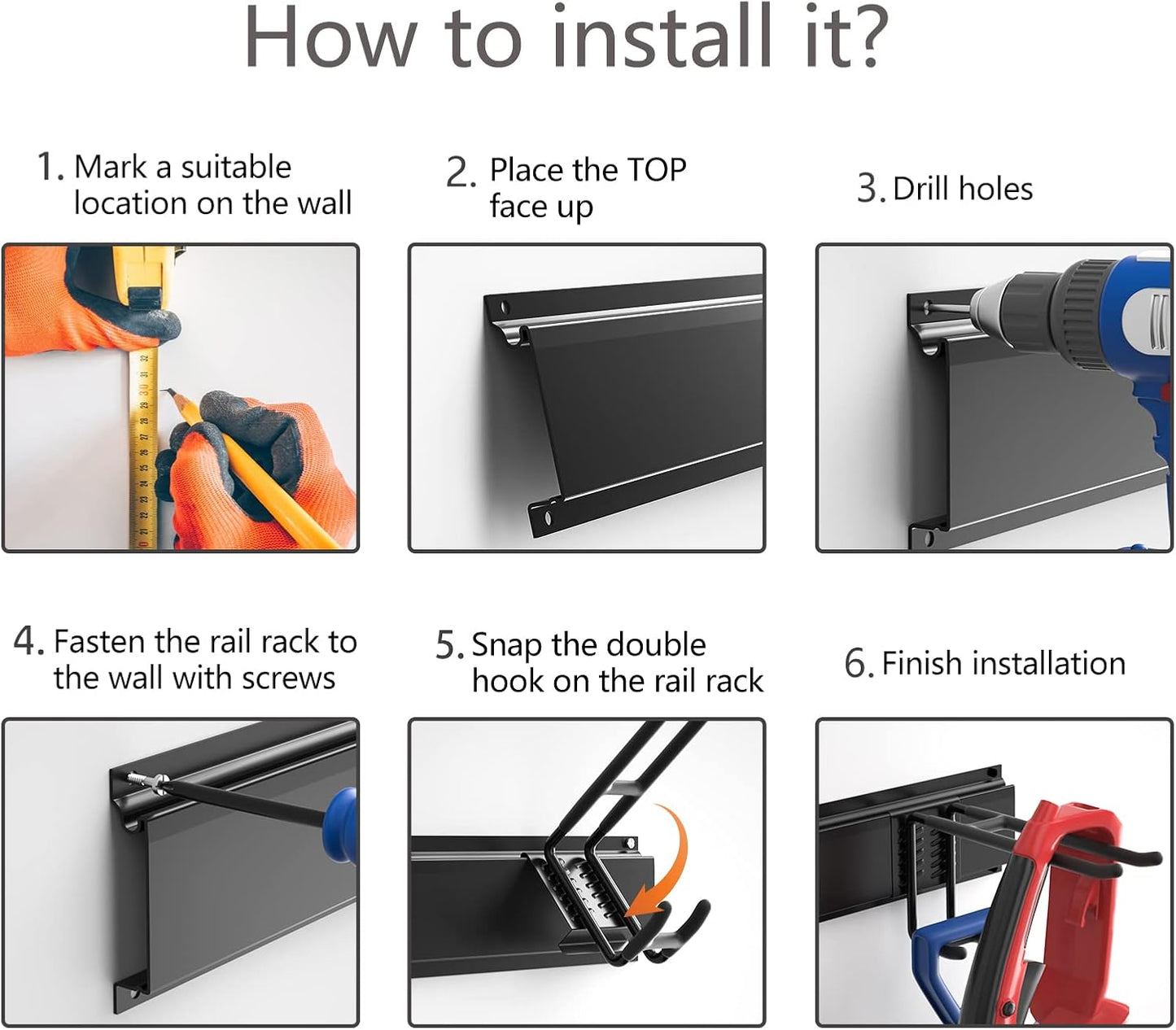 How to install it?

1. Mark a suitable location on the wall

2. Place the TOP face up

3. Drill holes

4. Fasten the rail rack to the wall with screws

5. Snap the double hook on the rail rack

6. Finish installation