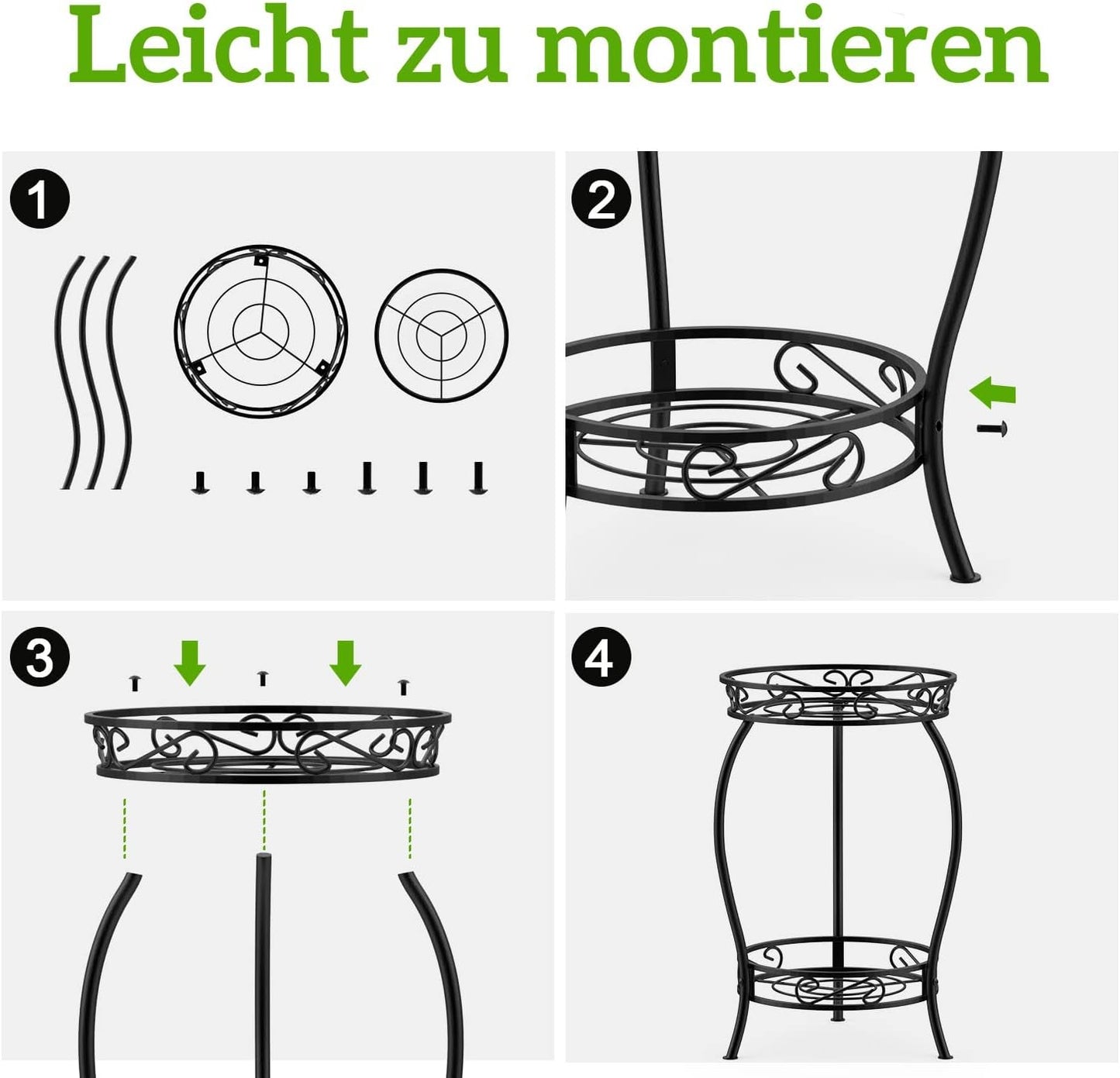 Leicht zu montieren

1

2

3

4