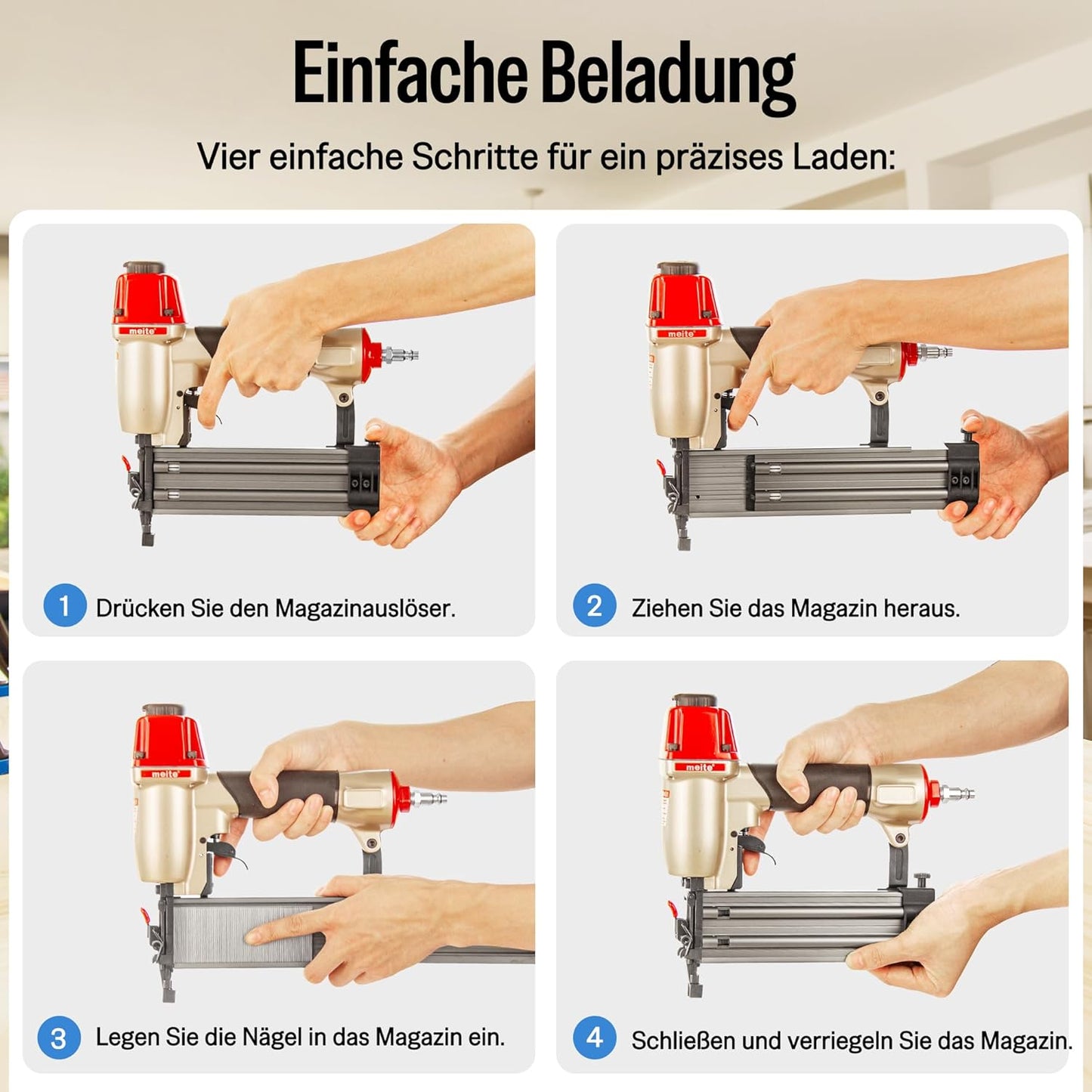 Einfache Beladung

Vier einfache Schritte für ein präzises Laden:

meite

1 Drücken Sie den Magazinauslöser.

meite

2 Ziehen Sie das Magazin heraus.

meite

3 Legen Sie die Nägel in das Magazin ein.

meite

4 Schließen und verriegeln Sie das Magazin.