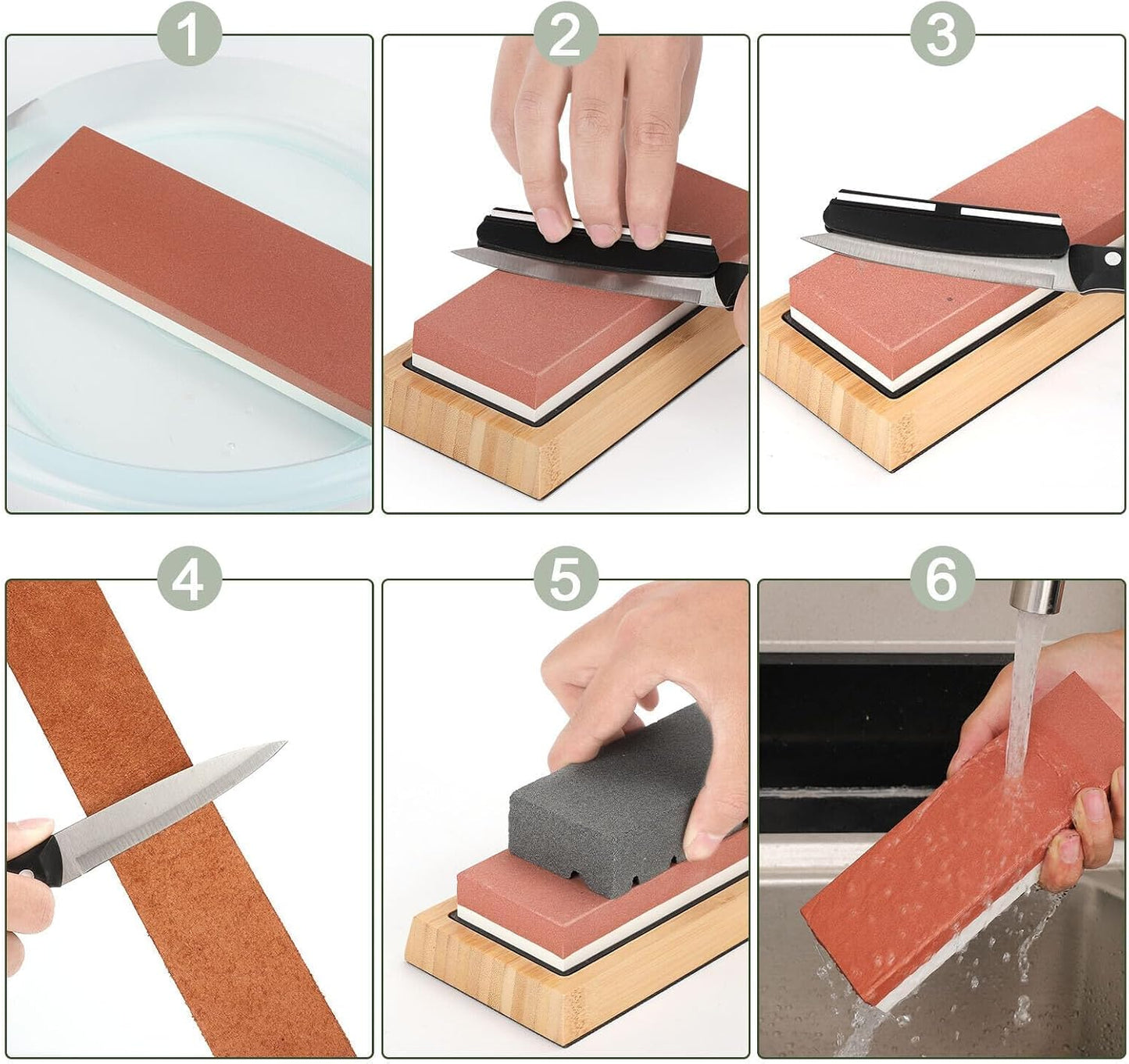 1

2

3

4

5

6