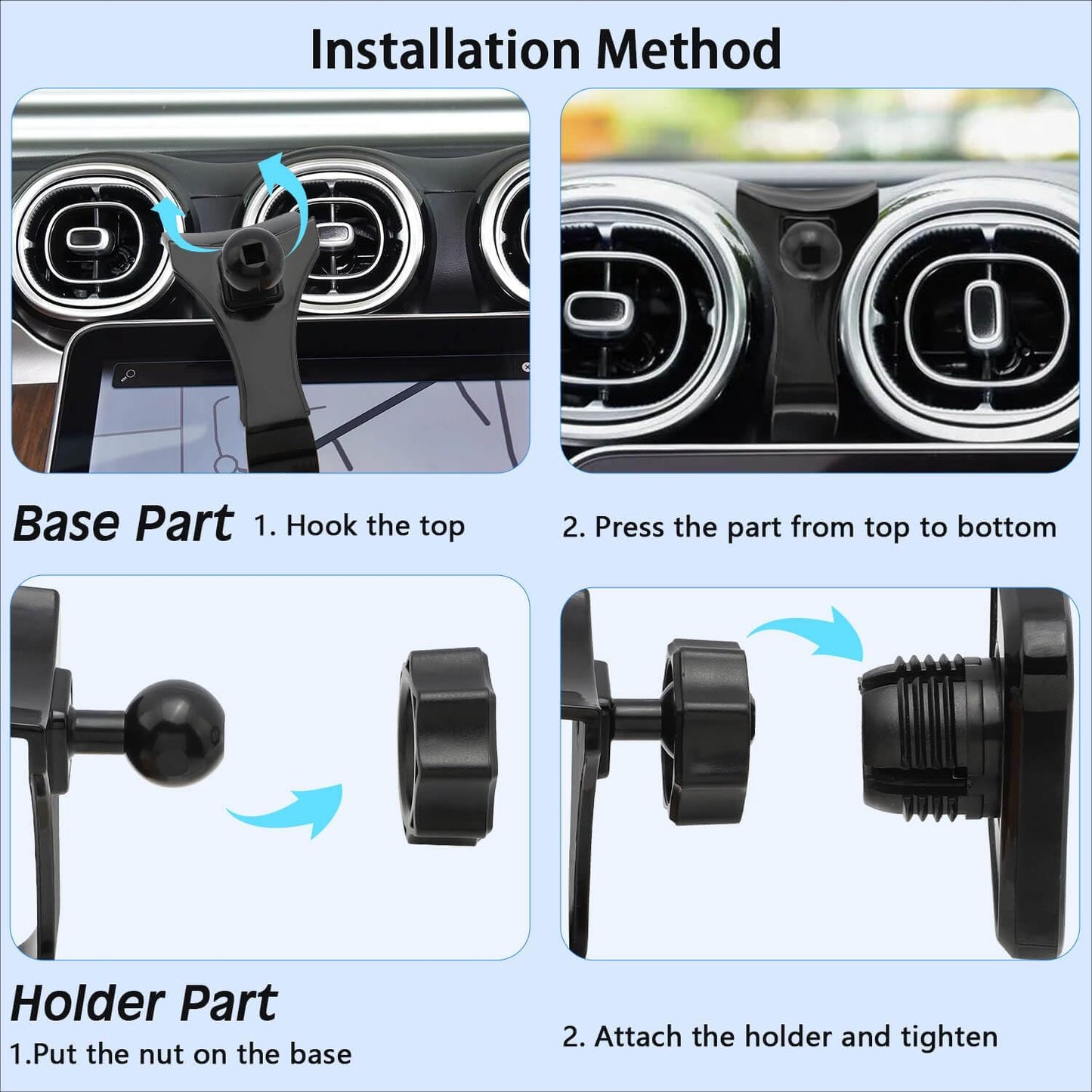 Installation Method

Base Part 1. Hook the top

2. Press the part from top to bottom

Holder Part

1.Put the nut on the base

2. Attach the holder and tighten