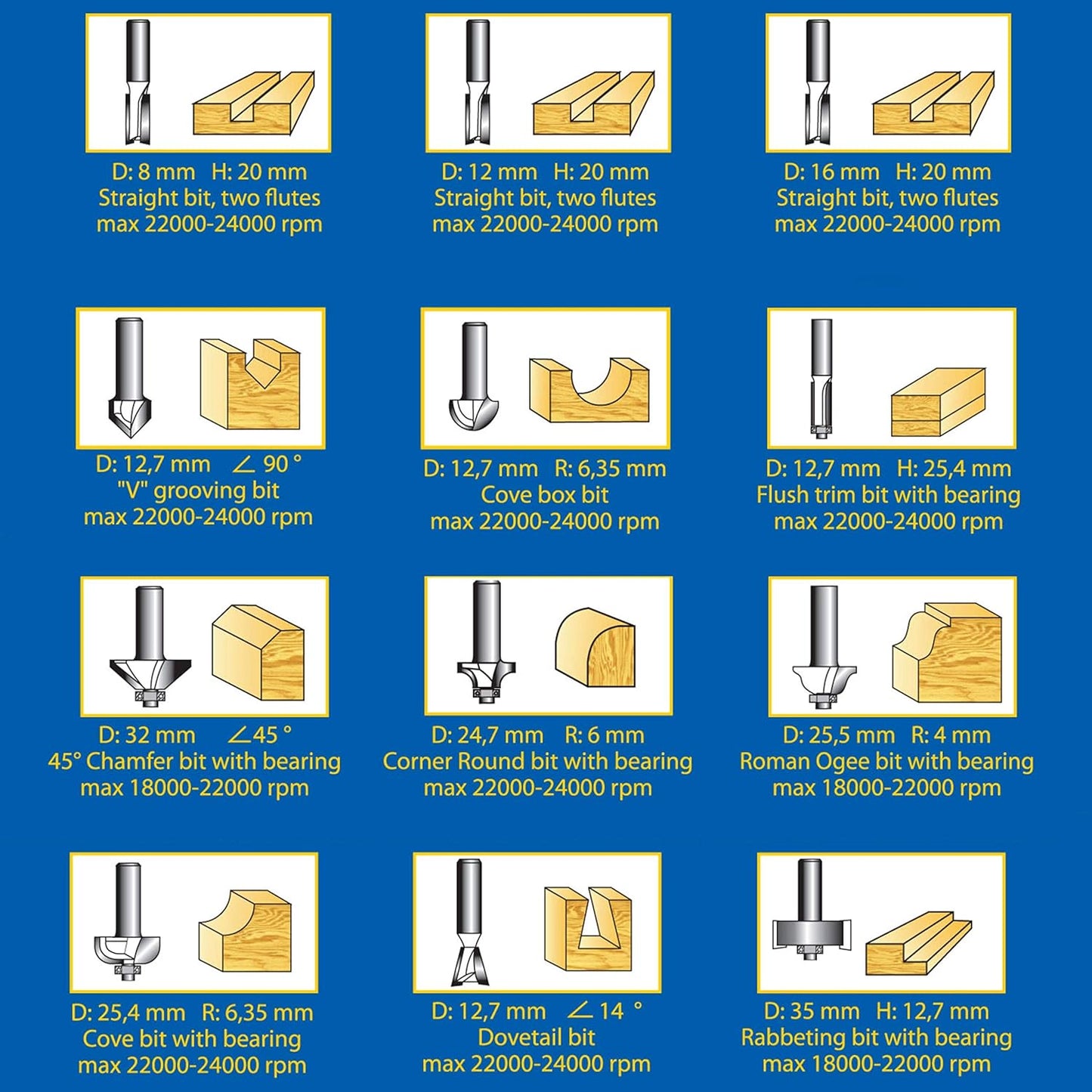 D: 8 mm H: 20 mm
Straight bit, two flutes
max 22000-24000 rpm

D: 12 mm H: 20 mm
Straight bit, two flutes
max 22000-24000 rpm

D: 16 mm H: 20 mm
Straight bit, two flutes
max 22000-24000 rpm

D: 12,7 mm ∠ 90 °
"V" grooving bit
max 22000-24000 rpm

D: 12,7 mm R: 6,35 mm
Cove box bit
max 22000-24000 rpm

D: 12,7 mm H: 25,4 mm
Flush trim bit with bearing
max 22000-24000 rpm

D: 32 mm ∠45 °
45° Chamfer bit with bearing
max 18000-22000 rpm

D: 24,7 mm R: 6 mm
Corner Round bit with bearing
max 22000-24000 rpm

D: 25,5 mm R: 4 mm
Roman Ogee bit with bearing
max 18000-22000 rpm

D: 25,4 mm R: 6,35 mm
Cove bit with bearing
max 22000-24000 rpm

D: 12,7 mm ∠ 14 °
Dovetail bit
max 22000-24000 rpm

D: 35 mm H: 12,7 mm
Rabbeting bit with bearing
max 18000-22000 rpm