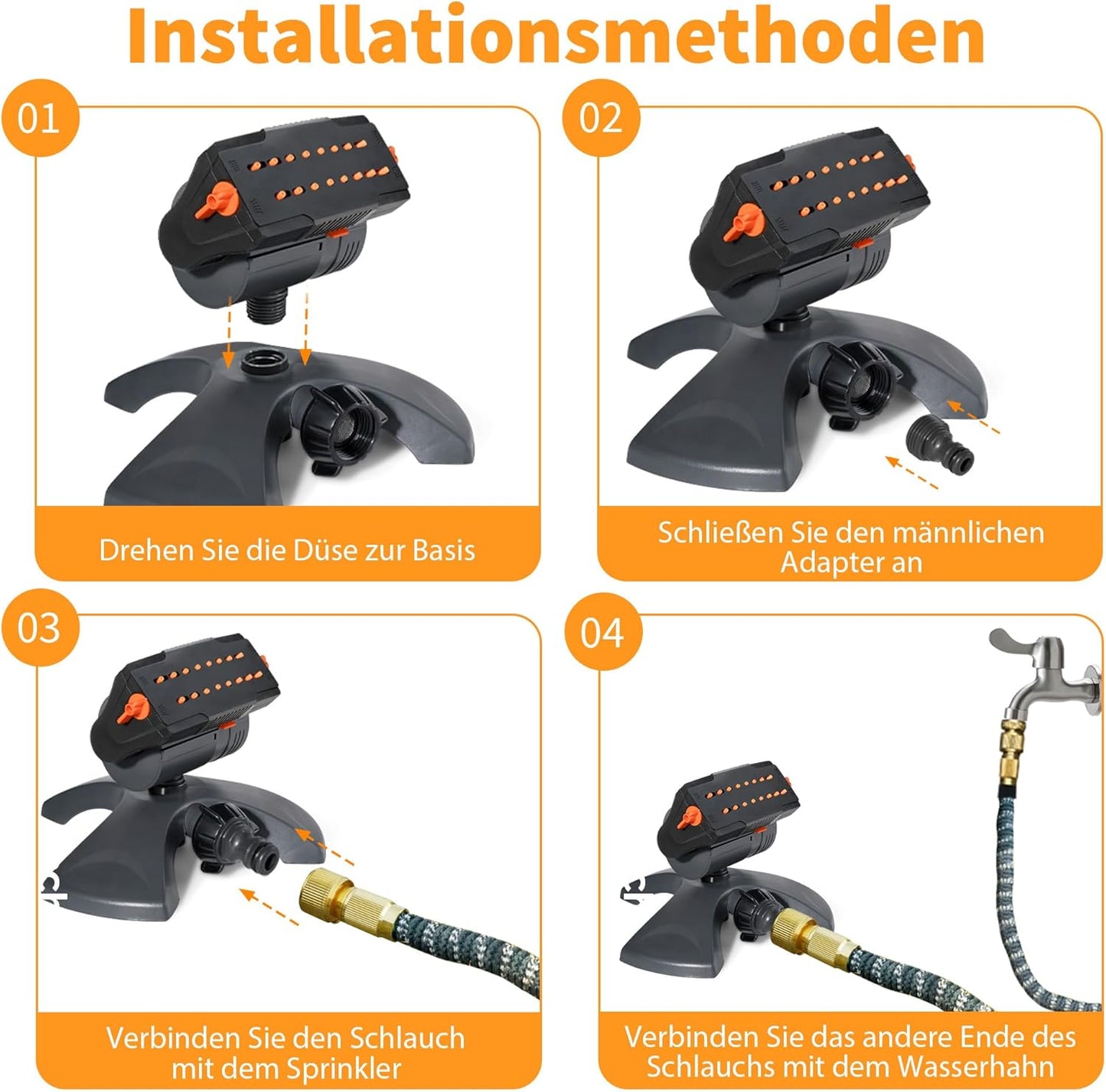 Installationsmethoden

01

Drehen Sie die Düse zur Basis

02

Schließen Sie den männlichen Adapter an

03

Verbinden Sie den Schlauch mit dem Sprinkler

04

Verbinden Sie das andere Ende des Schlauchs mit dem Wasserhahn