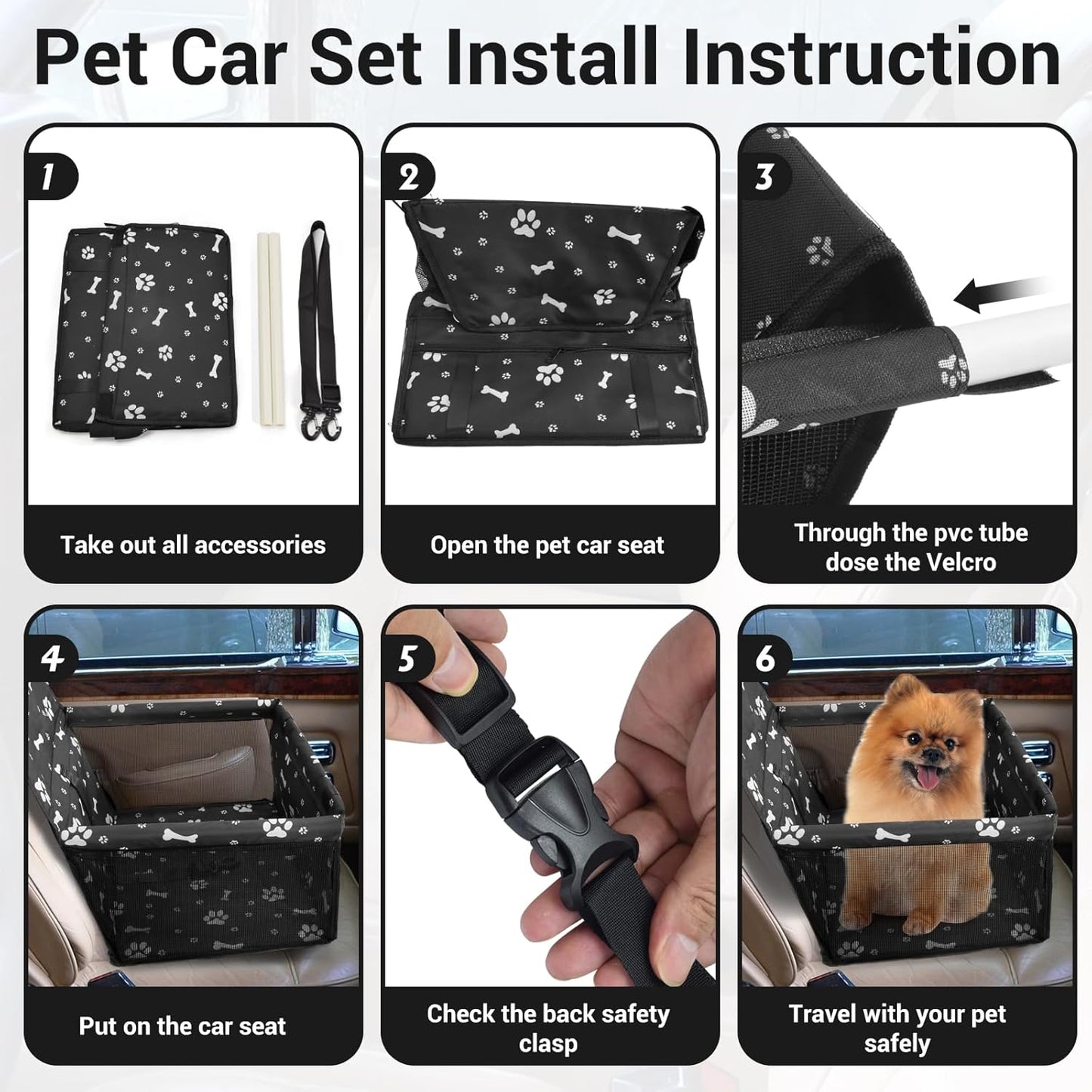 Pet Car Set Install Instruction

1

Take out all accessories

2

Open the pet car seat

3

Through the pvc tube dose the Velcro

4

Put on the car seat

5

Check the back safety clasp

6

Travel with your pet safely