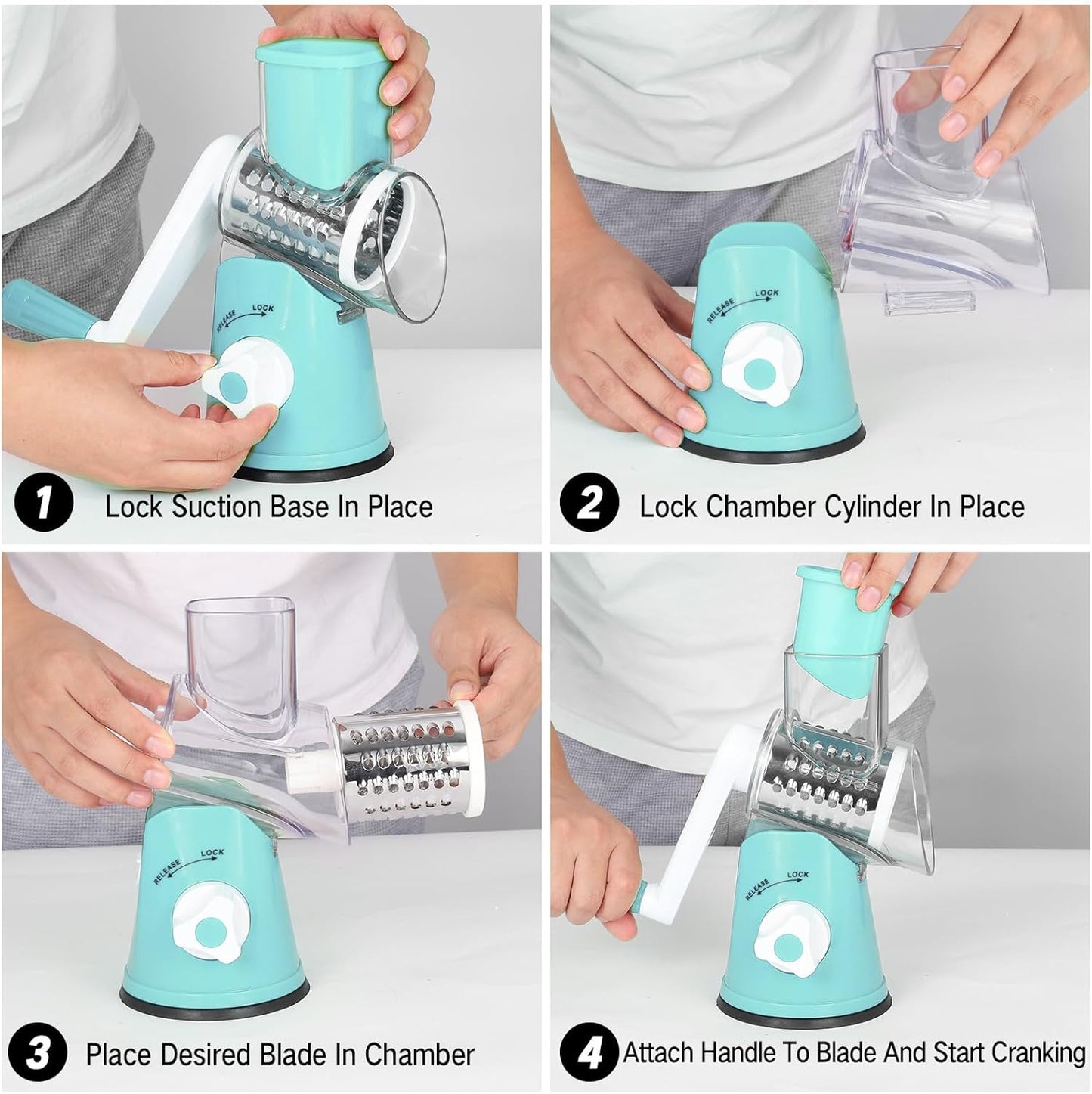 RELEASE LOCK

1 Lock Suction Base In Place

RELEASE LOCK

2 Lock Chamber Cylinder In Place

RELEASE LOCK

3 Place Desired Blade In Chamber

RELEASE LOCK

4 Attach Handle To Blade And Start Cranking