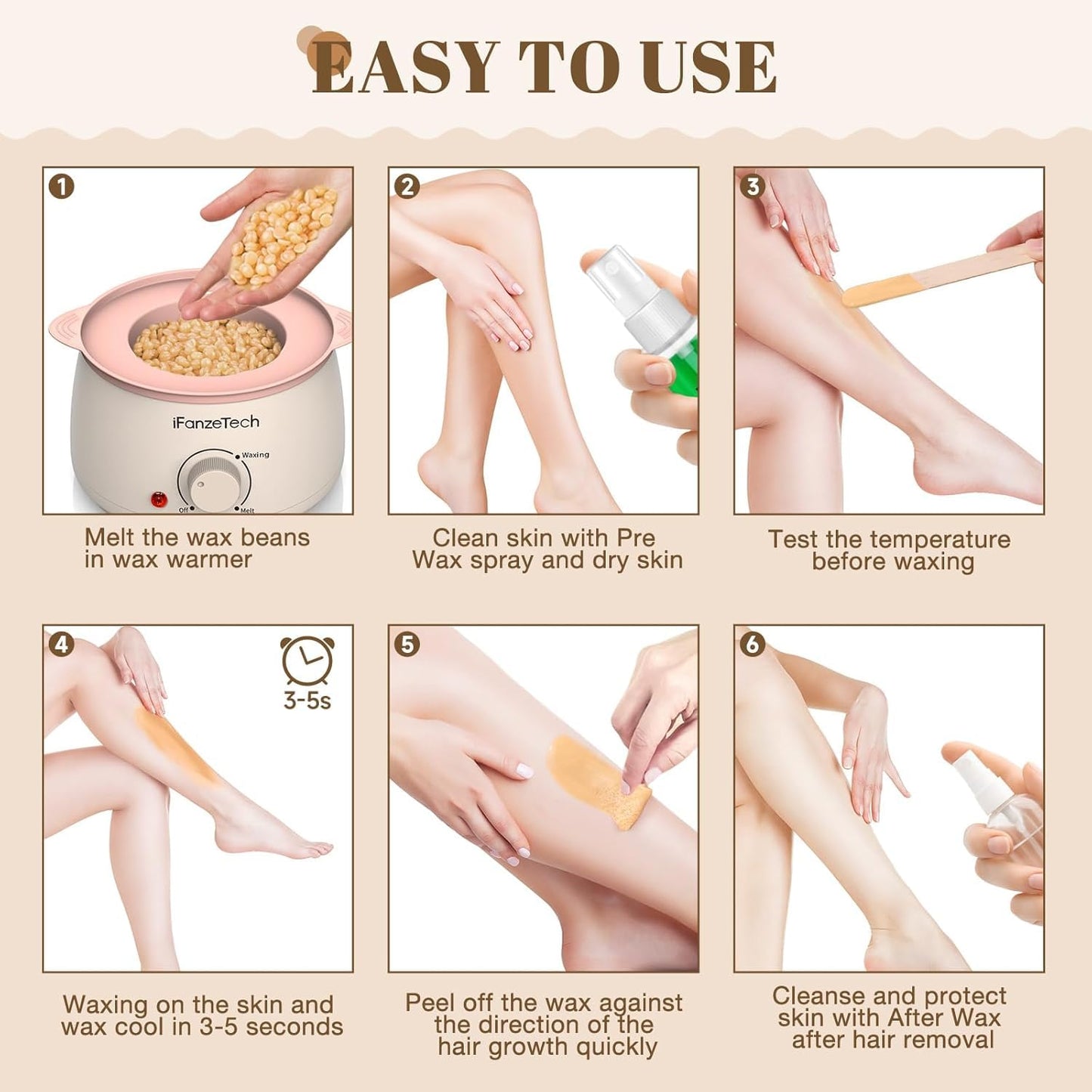 EASY TO USE

1

iFanzeTech

Waxing

Off

Melt

Melt the wax beans in wax warmer

2

Clean skin with Pre Wax spray and dry skin

3

Test the temperature before waxing

4

3-5s

Waxing on the skin and wax cool in 3-5 seconds

5

Peel off the wax against the direction of the hair growth quickly

6

Cleanse and protect skin with After Wax after hair removal