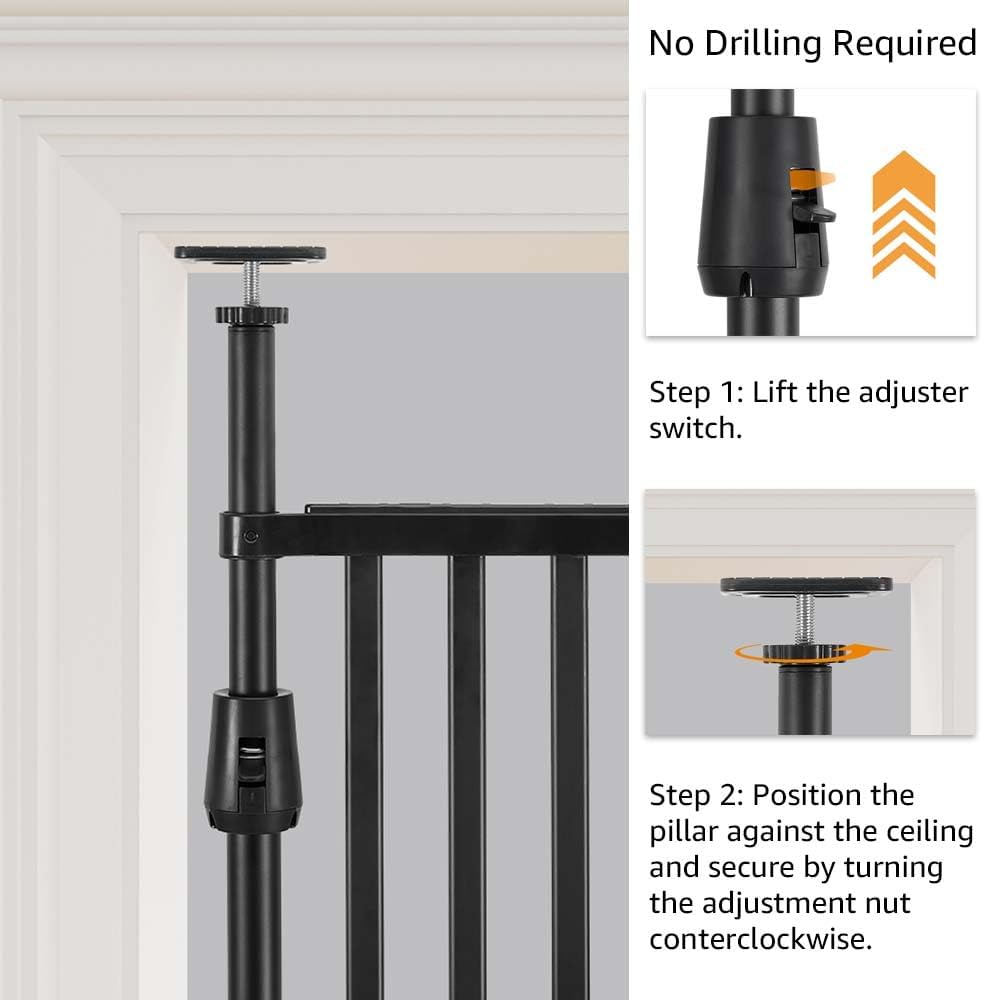 No Drilling Required

Step 1: Lift the adjuster switch.

Step 2: Position the pillar against the ceiling and secure by turning the adjustment nut conterclockwise.