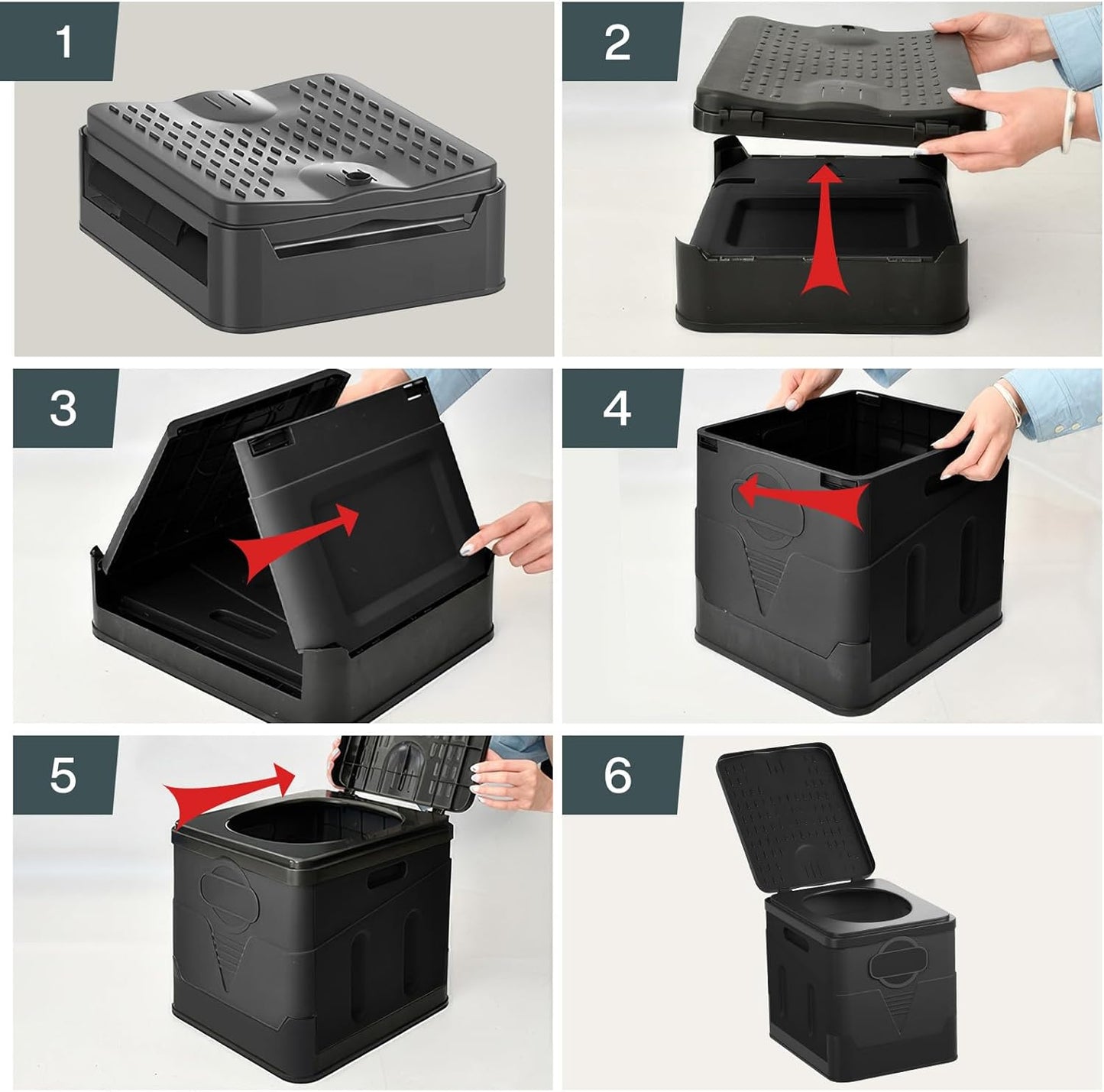 1

2

3

4

5

6