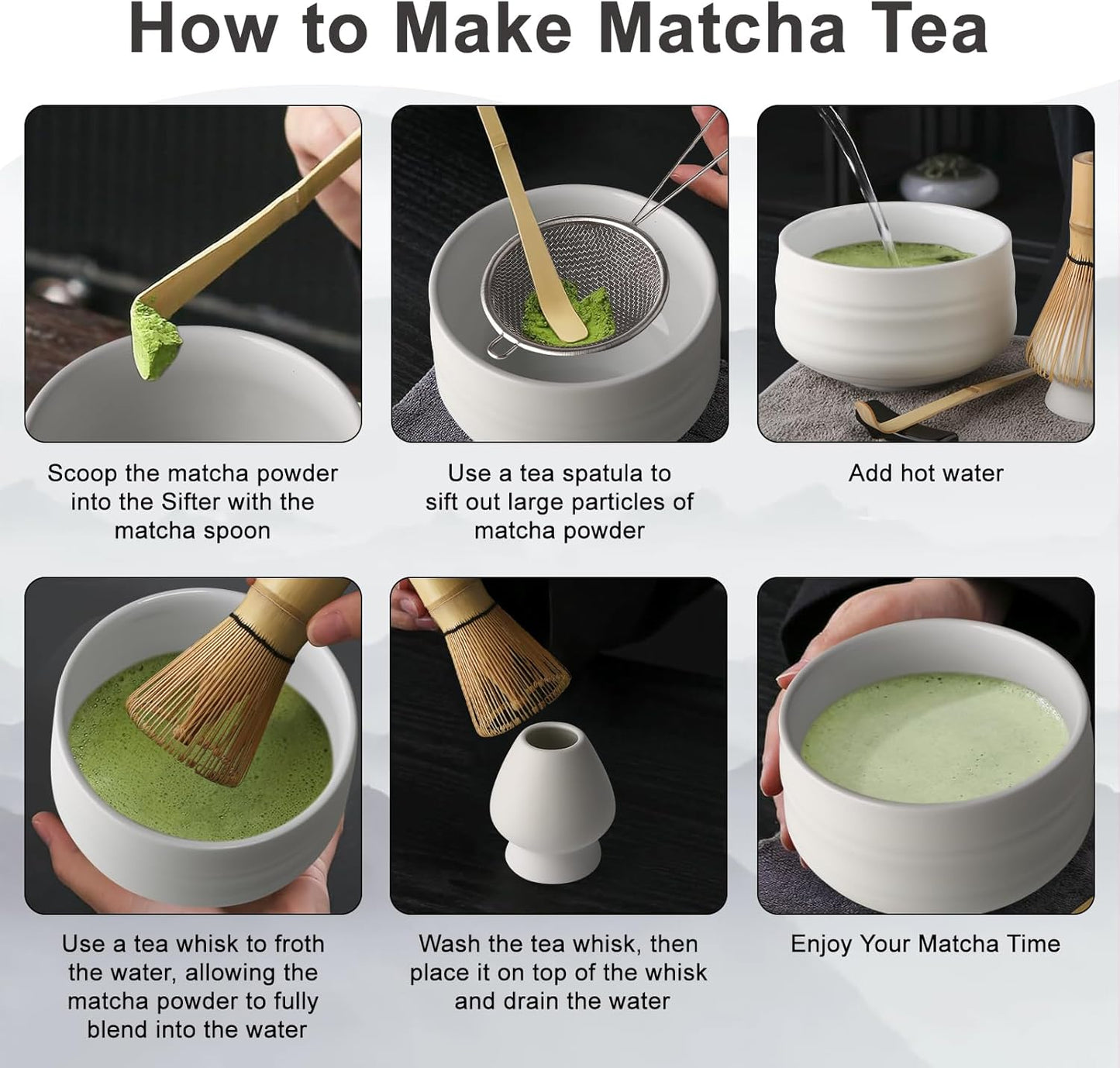 How to Make Matcha Tea

Scoop the matcha powder into the Sifter with the matcha spoon

Use a tea spatula to sift out large particles of matcha powder

Add hot water

Use a tea whisk to froth the water, allowing the matcha powder to fully blend into the water

Wash the tea whisk, then place it on top of the whisk and drain the water

Enjoy Your Matcha Time