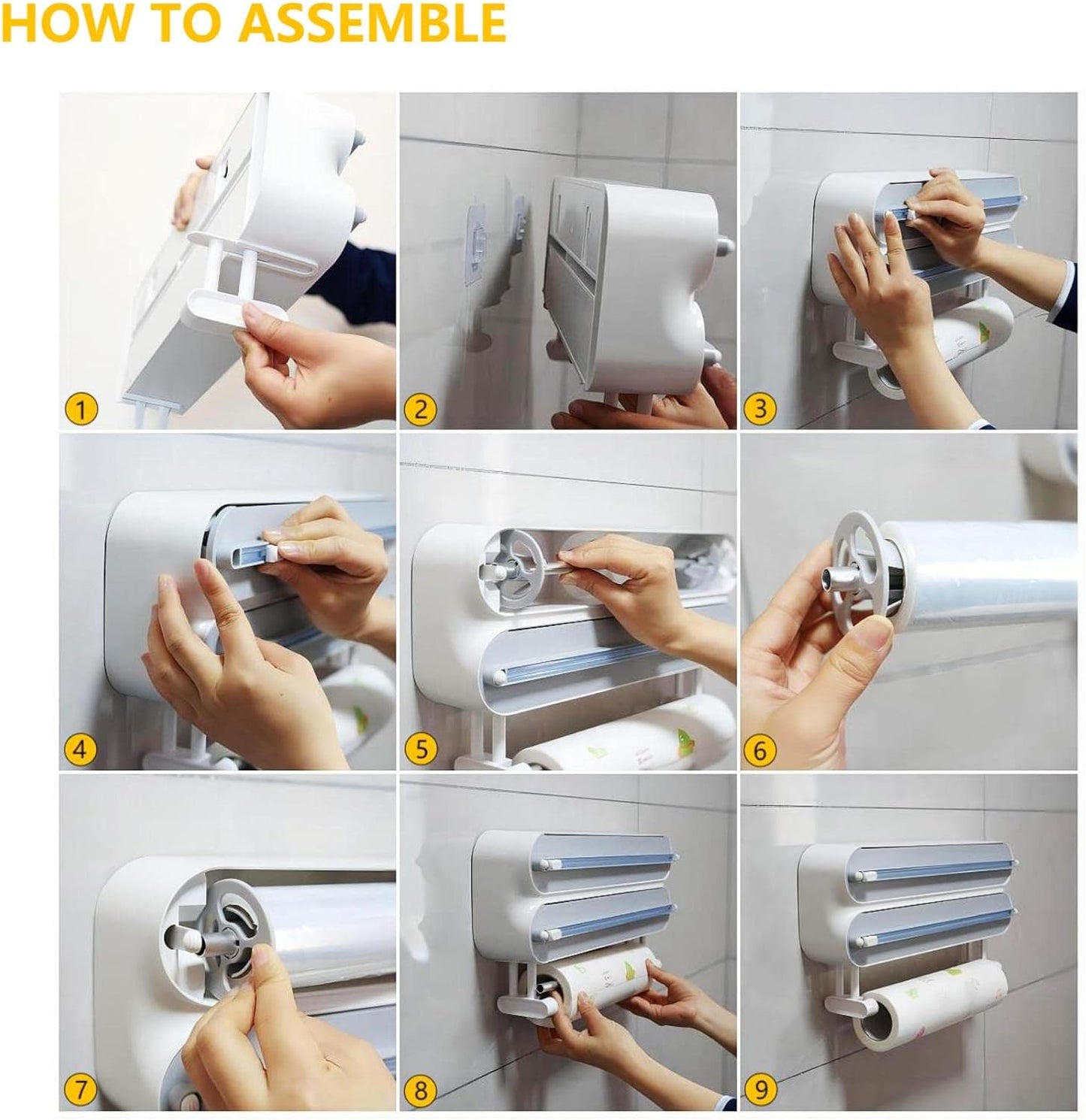 HOW TO ASSEMBLE

1

2

3

4

5

6

7

8

9